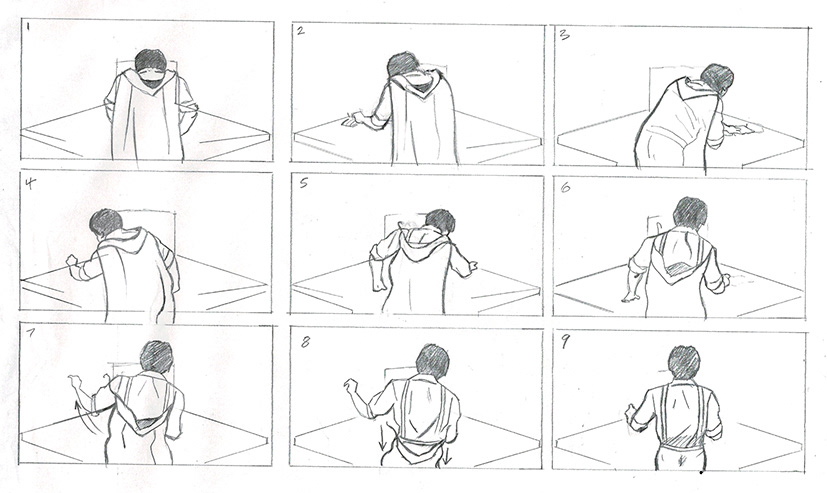 1

2

3

4

5

6

7

8

9