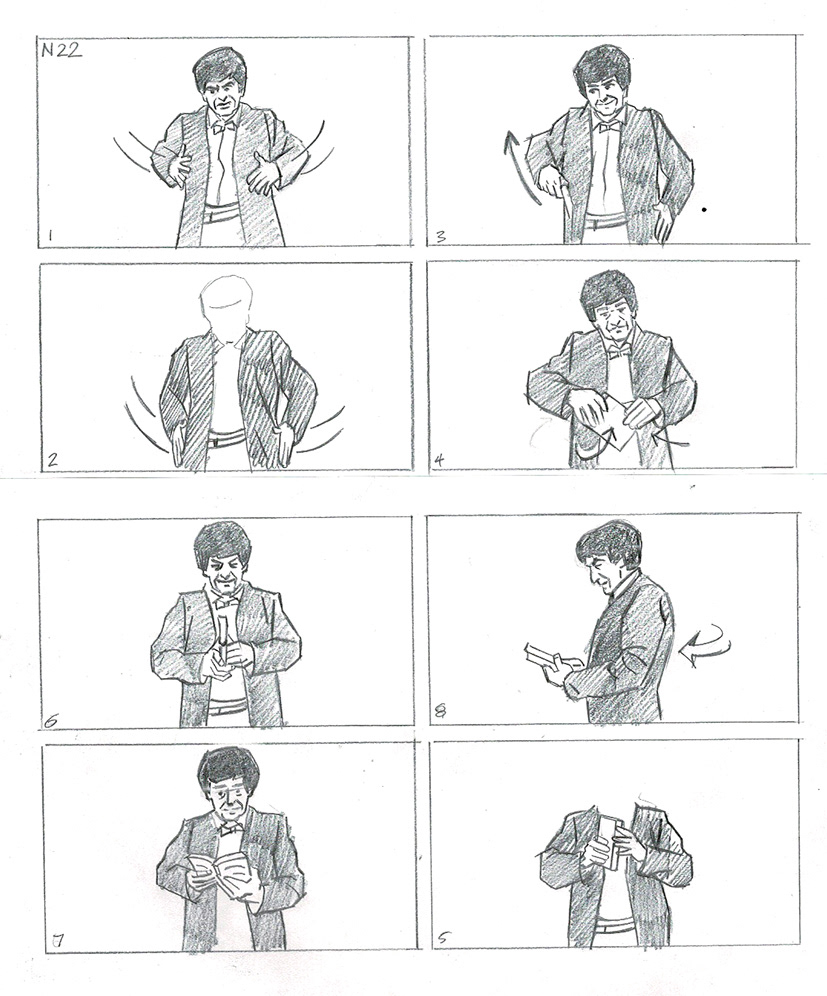 N22

1

3

2

4

6

8

7

5