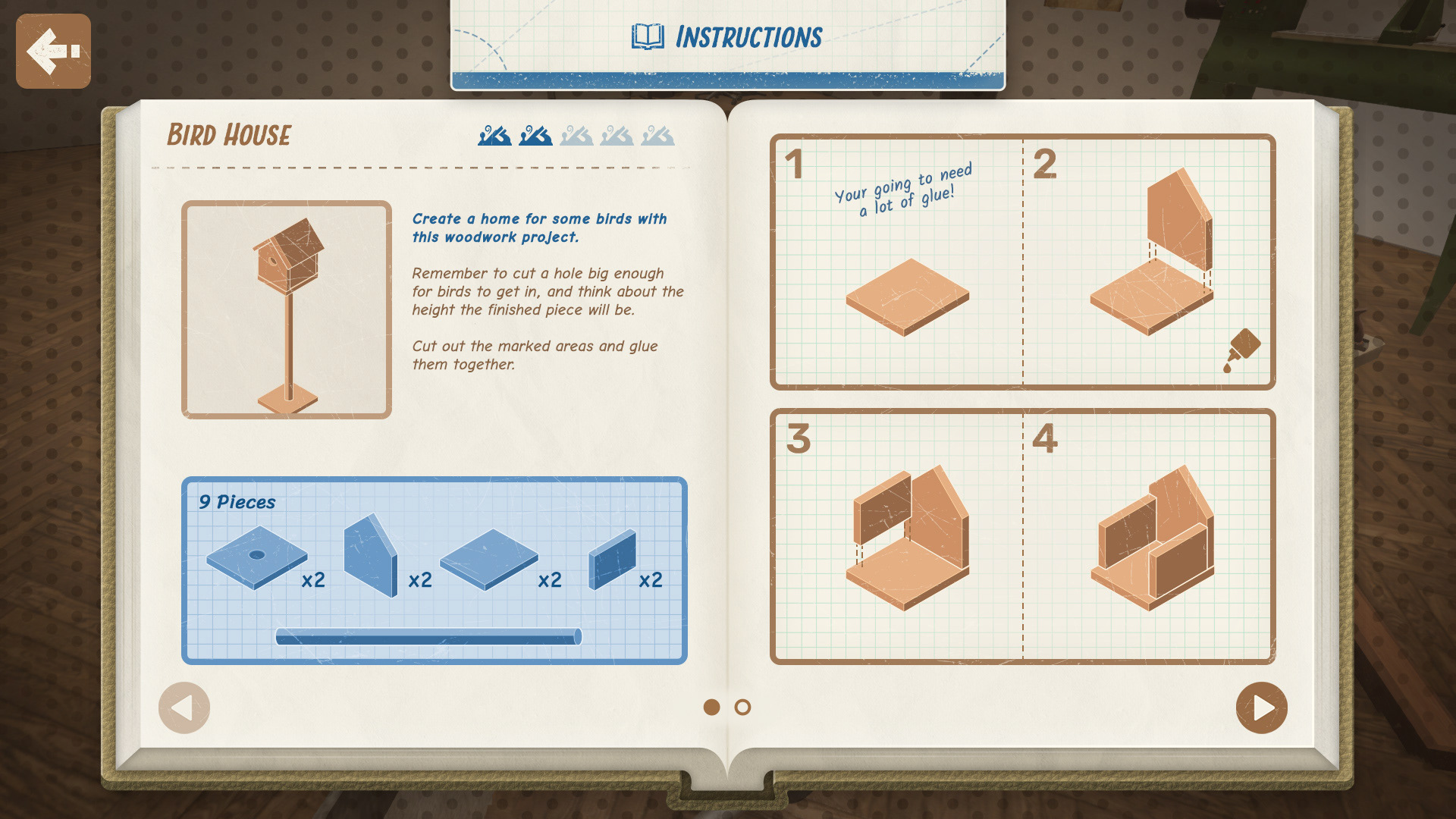 INSTRUCTIONS

BIRD HOUSE

Create a home for some birds with this woodwork project.

Remember to cut a hole big enough for birds to get in, and think about the height the finished piece will be.

Cut out the marked areas and glue them together.

9 Pieces

x2

x2

x2

x2

1

Your going to need a lot of glue!

2

3

4