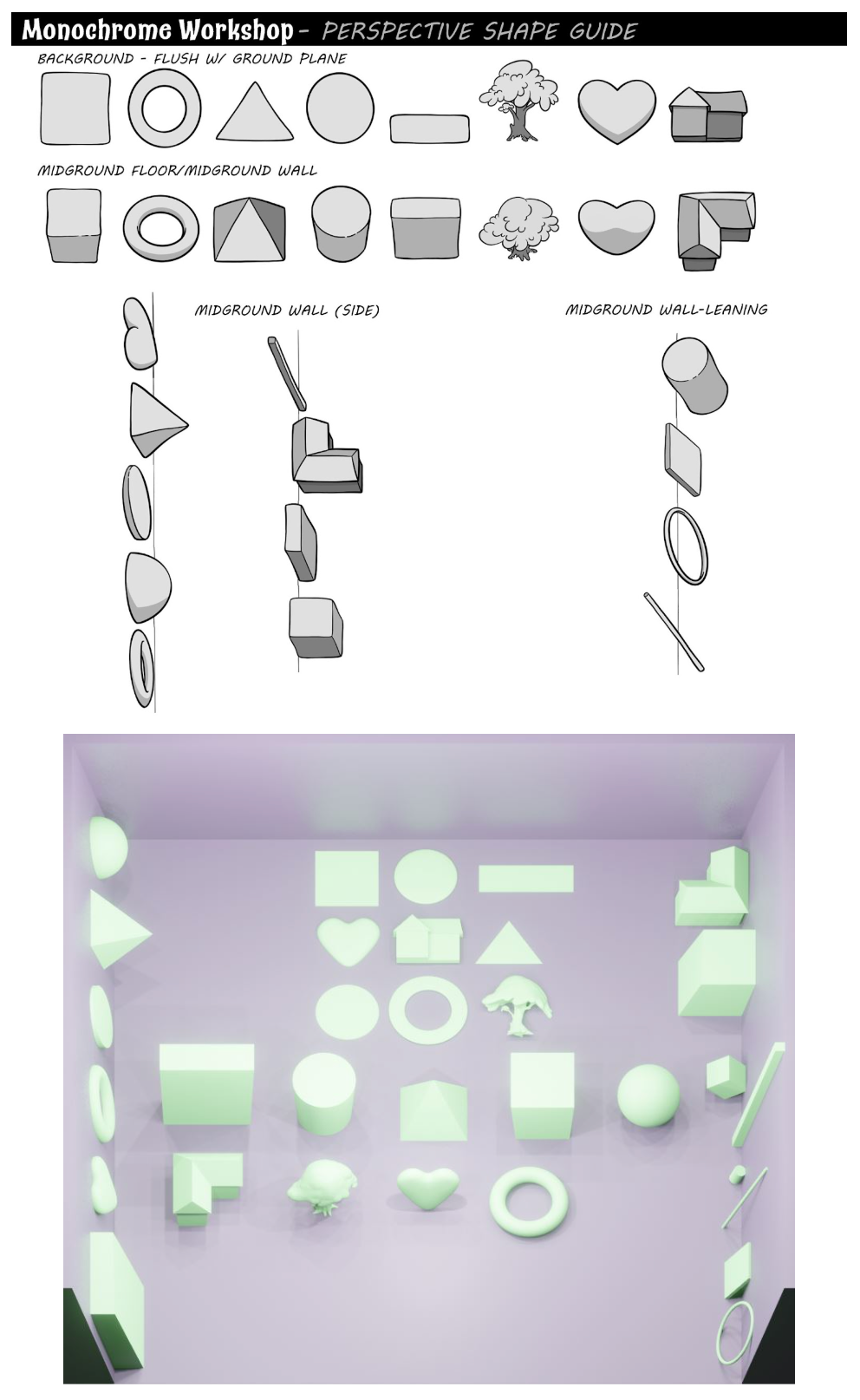 Monochrome Workshop - PERSPECTIVE SHAPE GUIDE

BACKGROUND - FLUSH W/ GROUND PLANE

MIDGROUND FLOOR/MIDGROUND WALL

MIDGROUND WALL (SIDE)

MIDGROUND WALL-LEANING