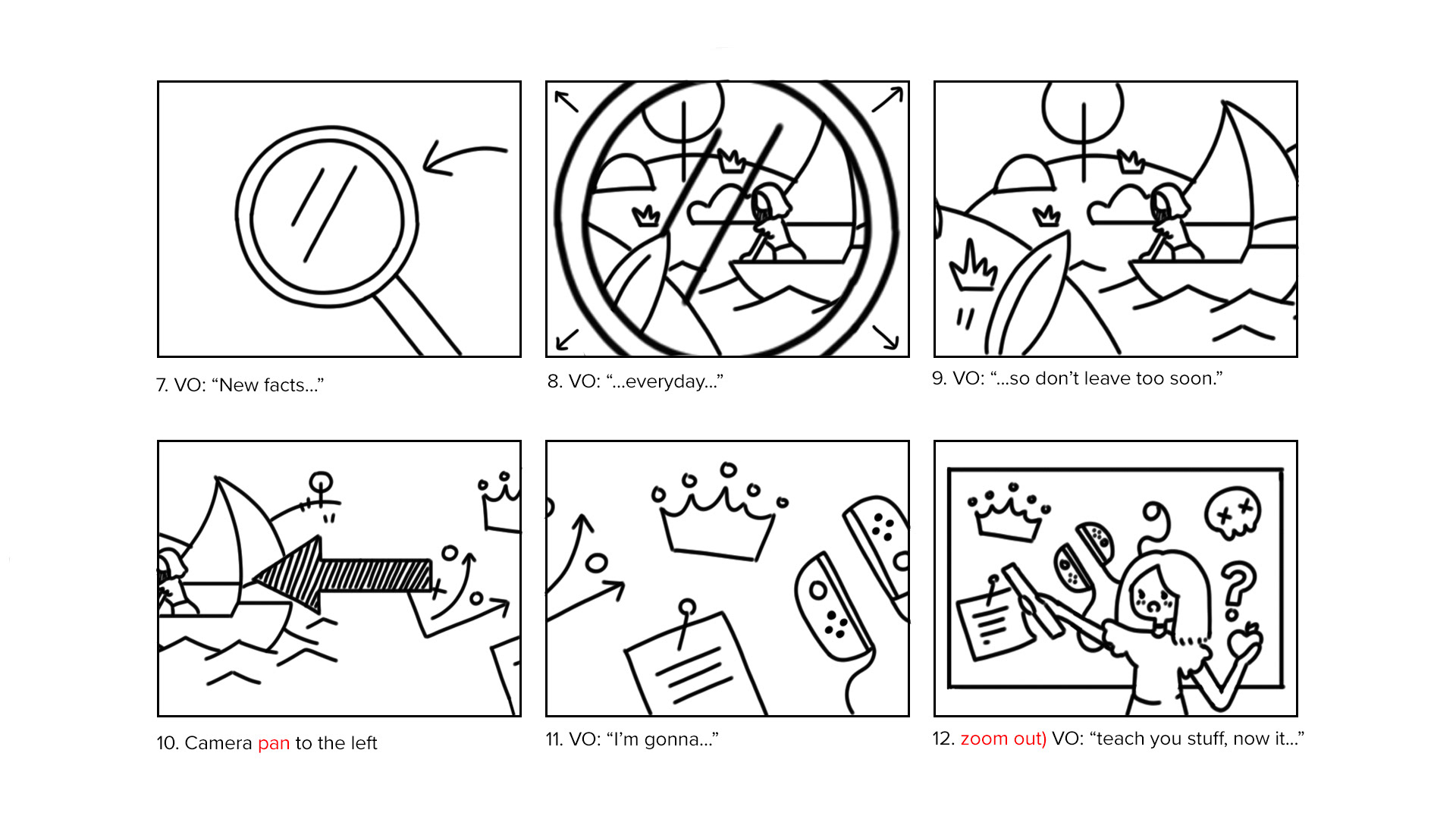 7. VO: “New facts...”

8. VO: “...everyday...”

9. VO: “...so don’t leave too soon.”

10. Camera pan to the left

11. VO: “I’m gonna...”

12. zoom out) VO: “teach you stuff, now it...”