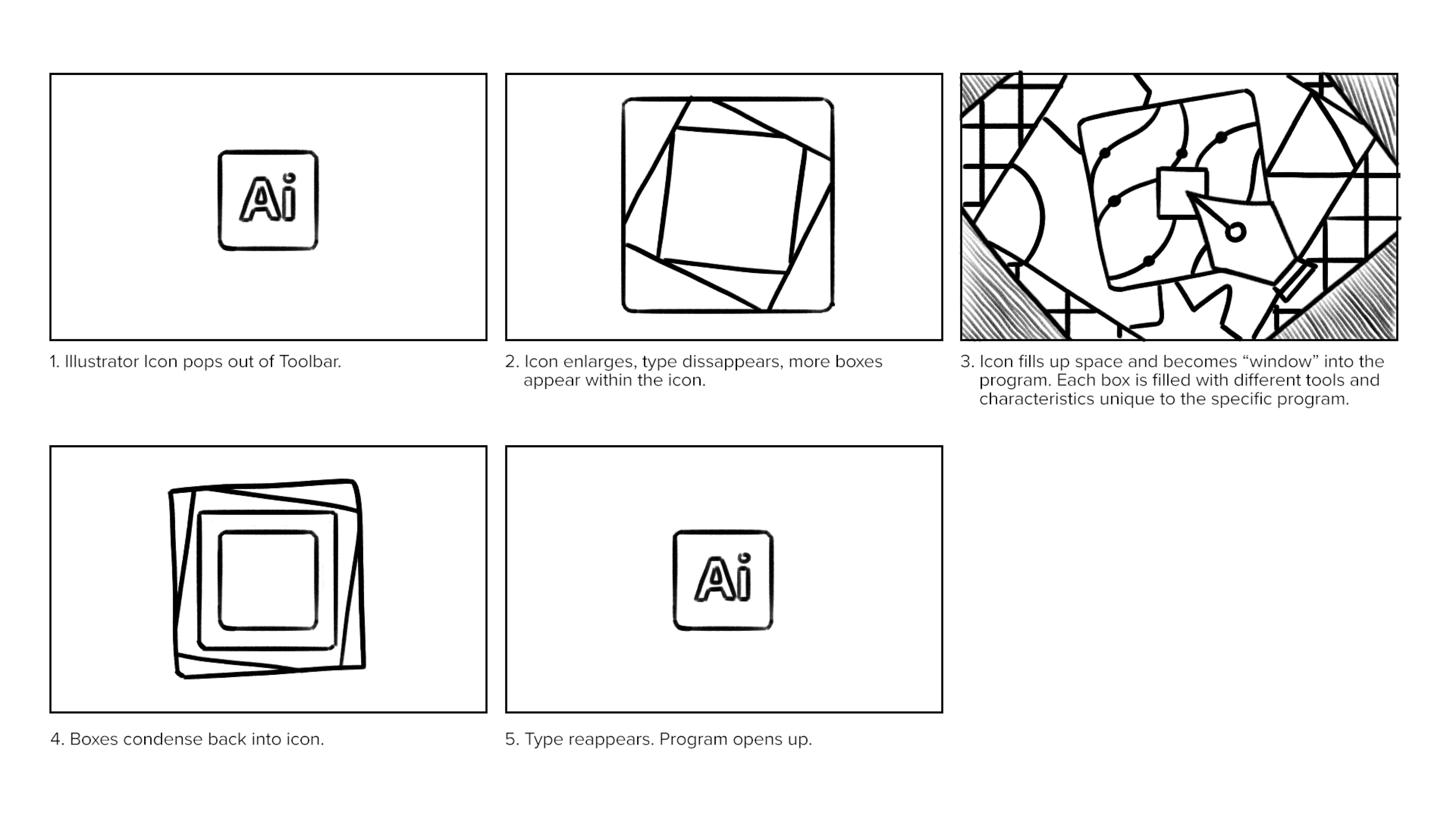 Ai

1. Illustrator Icon pops out of Toolbar.

2. Icon enlarges, type dissappears, more boxes appear within the icon.

3. Icon fills up space and becomes “window” into the program. Each box is filled with different tools and characteristics unique to the specific program.

4. Boxes condense back into icon.

Ai

5. Type reappears. Program opens up.