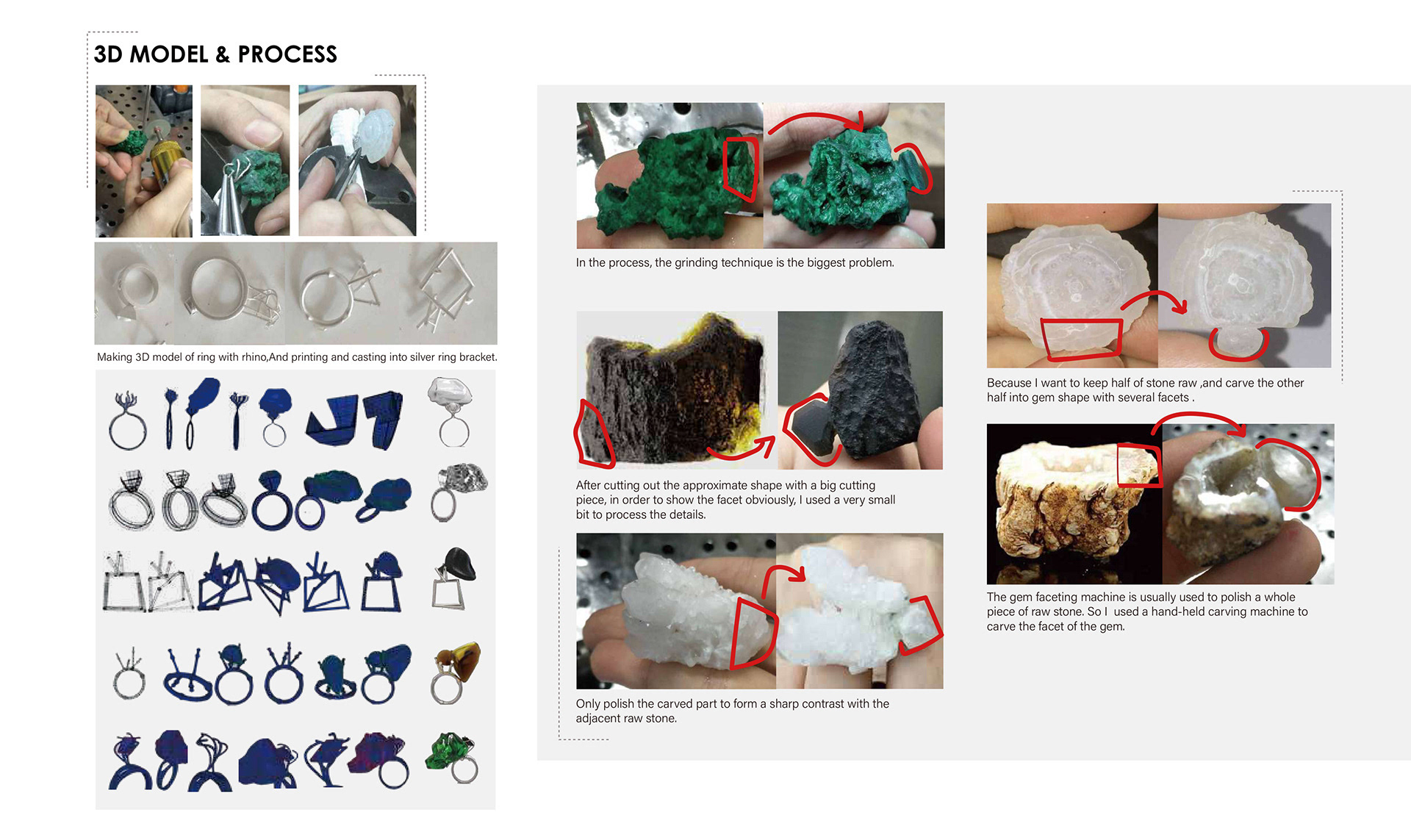 3D MODEL & PROCESS

Making 3D model of ring with rhino,And printing and casting into silver ring bracket.

In the process, the grinding technique is the biggest problem.

After cutting out the approximate shape with a big cutting piece, in order to show the facet obviously, I used a very small bit to process the details.

Only polish the carved part to form a sharp contrast with the adjacent raw stone.

Because I want to keep half of stone raw ,and carve the other half into gem shape with several facets .

The gem faceting machine is usually used to polish a whole piece of raw stone. So I used a hand-held carving machine to carve the facet of the gem.