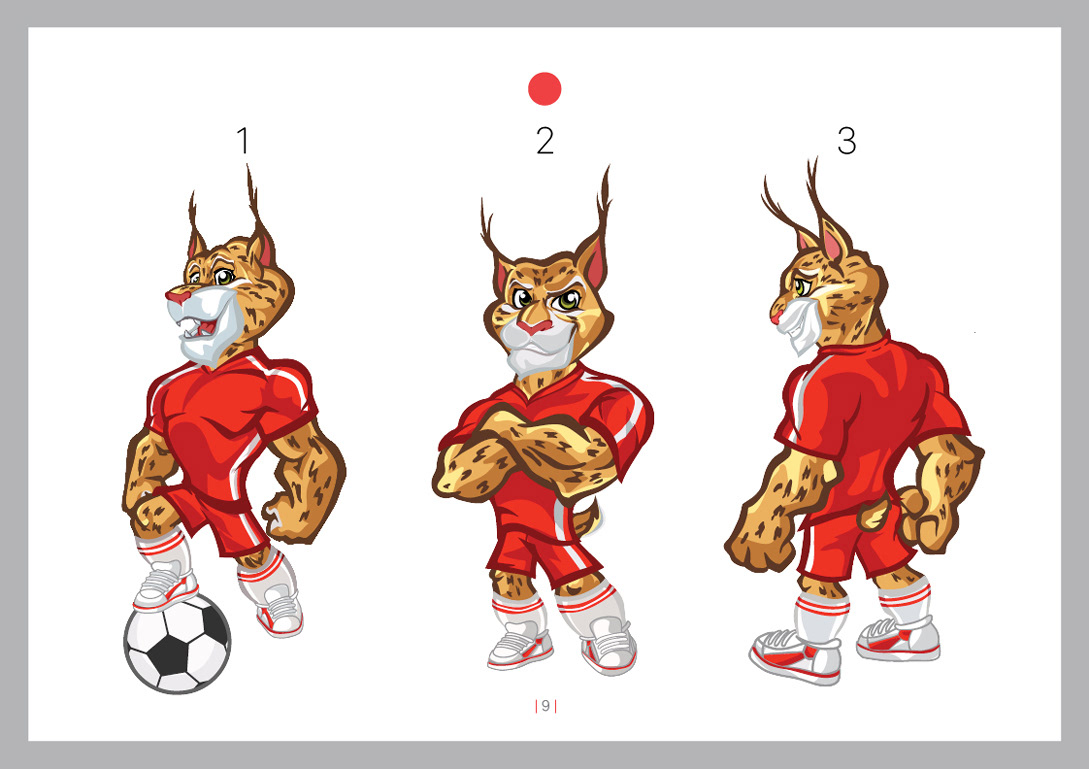 1

2

3

| 9 |