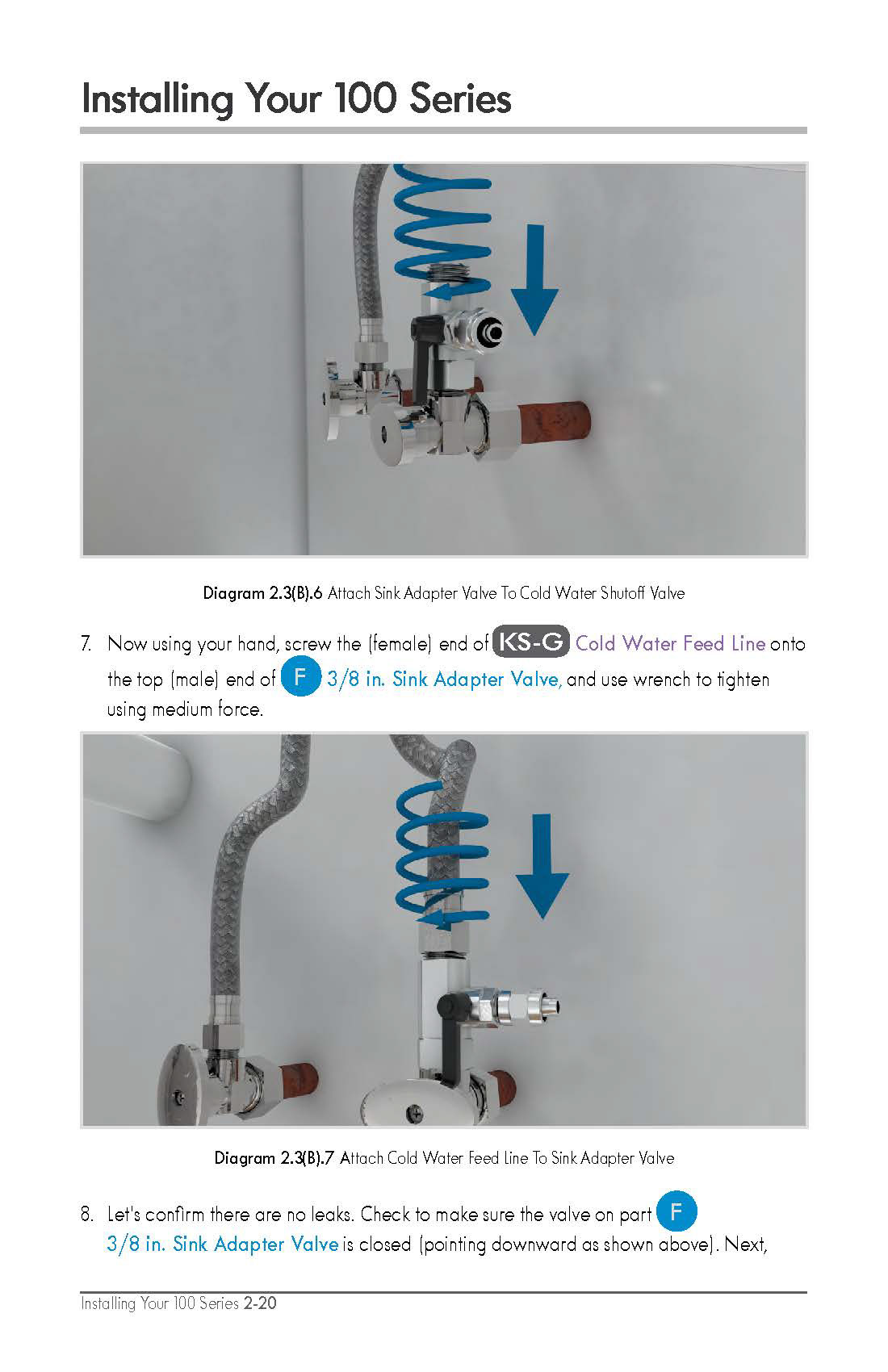 Installing Your 100 Series

Diagram 2.3(B).6 Attach Sink Adapter Valve To Cold Water Shutoff Valve

7. Now using your hand, screw the (female) end of KS-G Cold Water Feed Line onto the top (male) end of F 3/8 in. Sink Adapter Valve, and use wrench to tighten using medium force.

Diagram 2.3(B).7 Attach Cold Water Feed Line To Sink Adapter Valve

8. Let's confirm there are no leaks. Check to make sure the valve on part F 3/8 in. Sink Adapter Valve is closed (pointing downward as shown above). Next,

Installing Your 100 Series 2-20