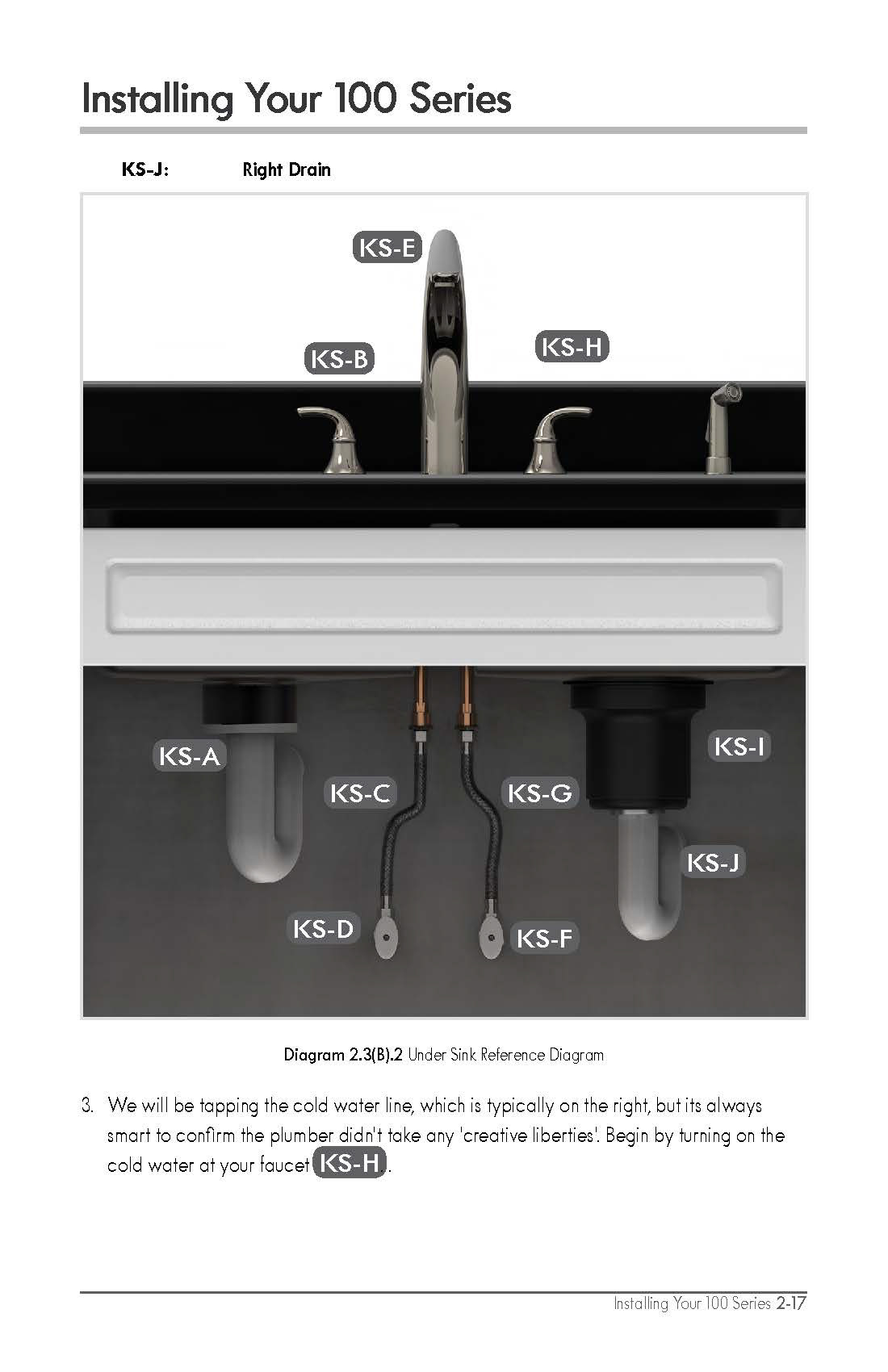 Installing Your 100 Series

KS-J: Right Drain

KS-E

KS-B

KS-H

KS-A

KS-C

KS-G

KS-I

KS-J

KS-D

KS-F

Diagram 2.3(B).2 Under Sink Reference Diagram

3. We will be tapping the cold water line, which is typically on the right, but its always smart to confirm the plumber didn't take any 'creative liberties'. Begin by turning on the cold water at your faucet KS-H.

Installing Your 100 Series 2-17