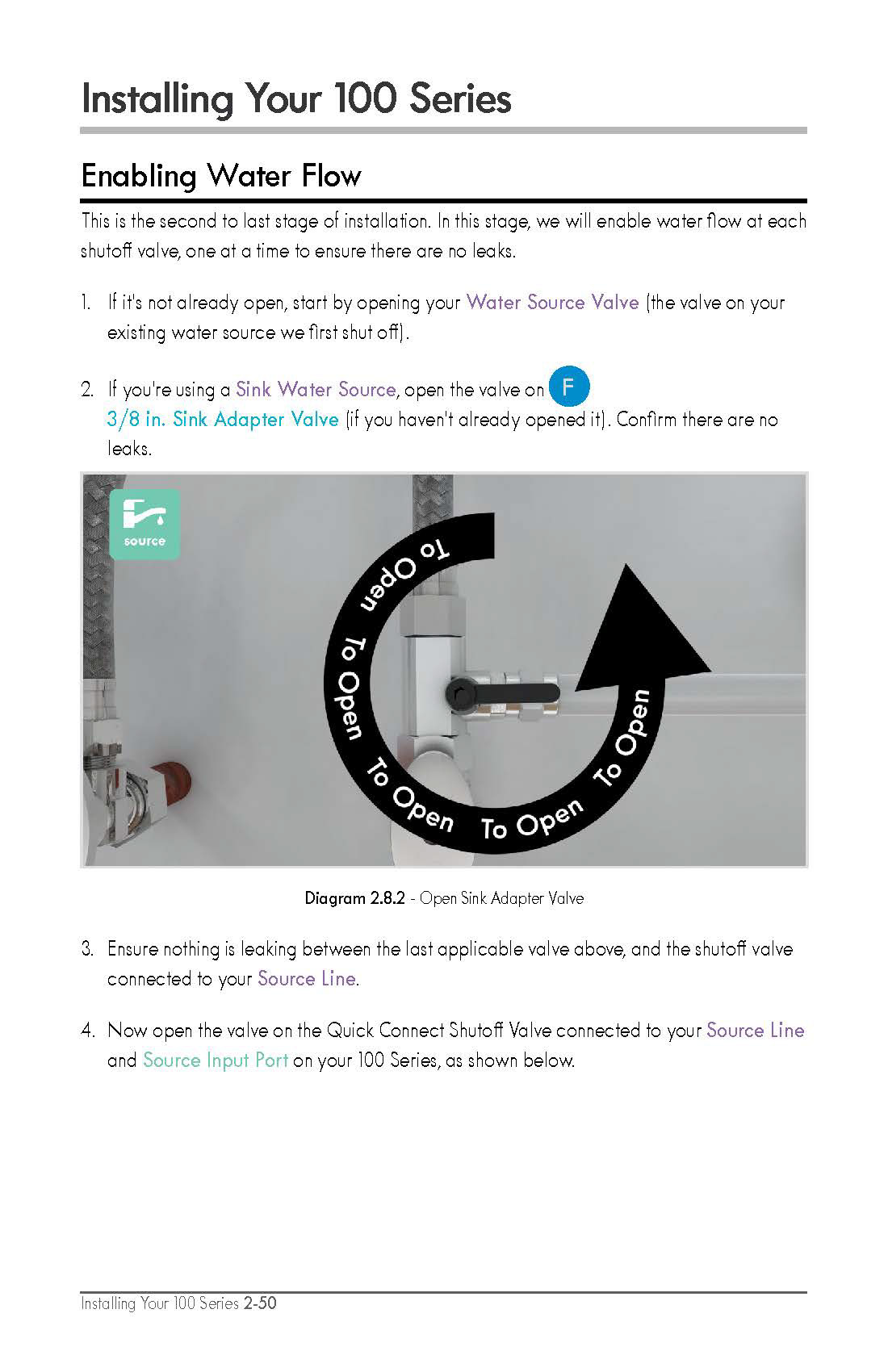 Installing Your 100 Series

Enabling Water Flow

This is the second to last stage of installation. In this stage, we will enable water flow at each shutoff valve, one at a time to ensure there are no leaks.

1. If it's not already open, start by opening your Water Source Valve (the valve on your existing water source we first shut off).

2. If you're using a Sink Water Source, open the valve on F 3/8 in. Sink Adapter Valve (if you haven't already opened it). Confirm there are no leaks.

source

To Open To Open To Open To Open To Open

Diagram 2.8.2 - Open Sink Adapter Valve

3. Ensure nothing is leaking between the last applicable valve above, and the shutoff valve connected to your Source Line.

4. Now open the valve on the Quick Connect Shutoff Valve connected to your Source Line and Source Input Port on your 100 Series, as shown below.

Installing Your 100 Series 2-50