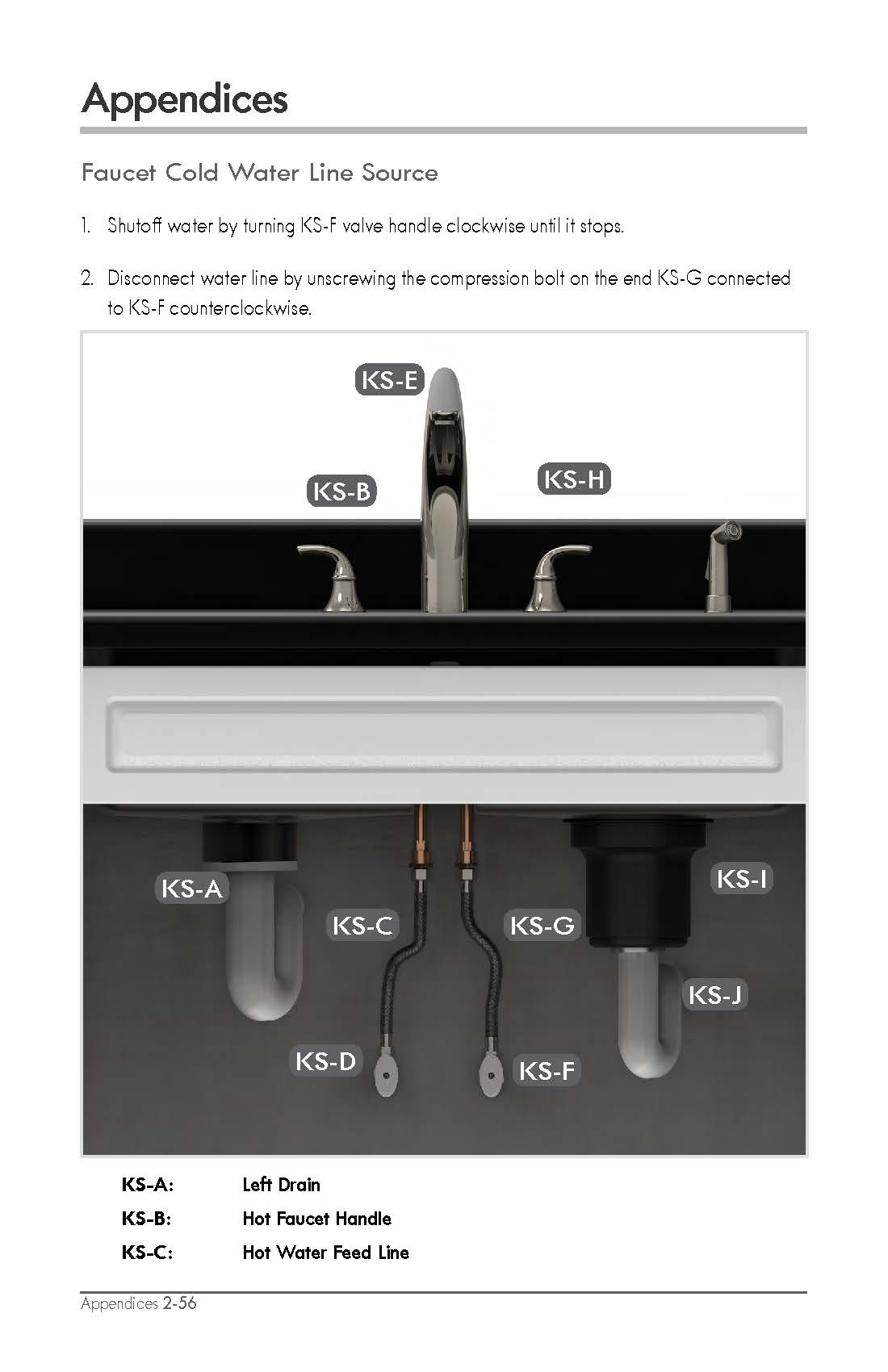 Appendices

Faucet Cold Water Line Source

1. Shutoff water by turning KS-F valve handle clockwise until it stops.

2. Disconnect water line by unscrewing the compression bolt on the end KS-G connected to KS-F counterclockwise.

KS-E

KS-B

KS-H

KS-A

KS-C

KS-G

KS-I

KS-J

KS-D

KS-F

KS-A: Left Drain

KS-B: Hot Faucet Handle

KS-C: Hot Water Feed Line

Appendices 2-56