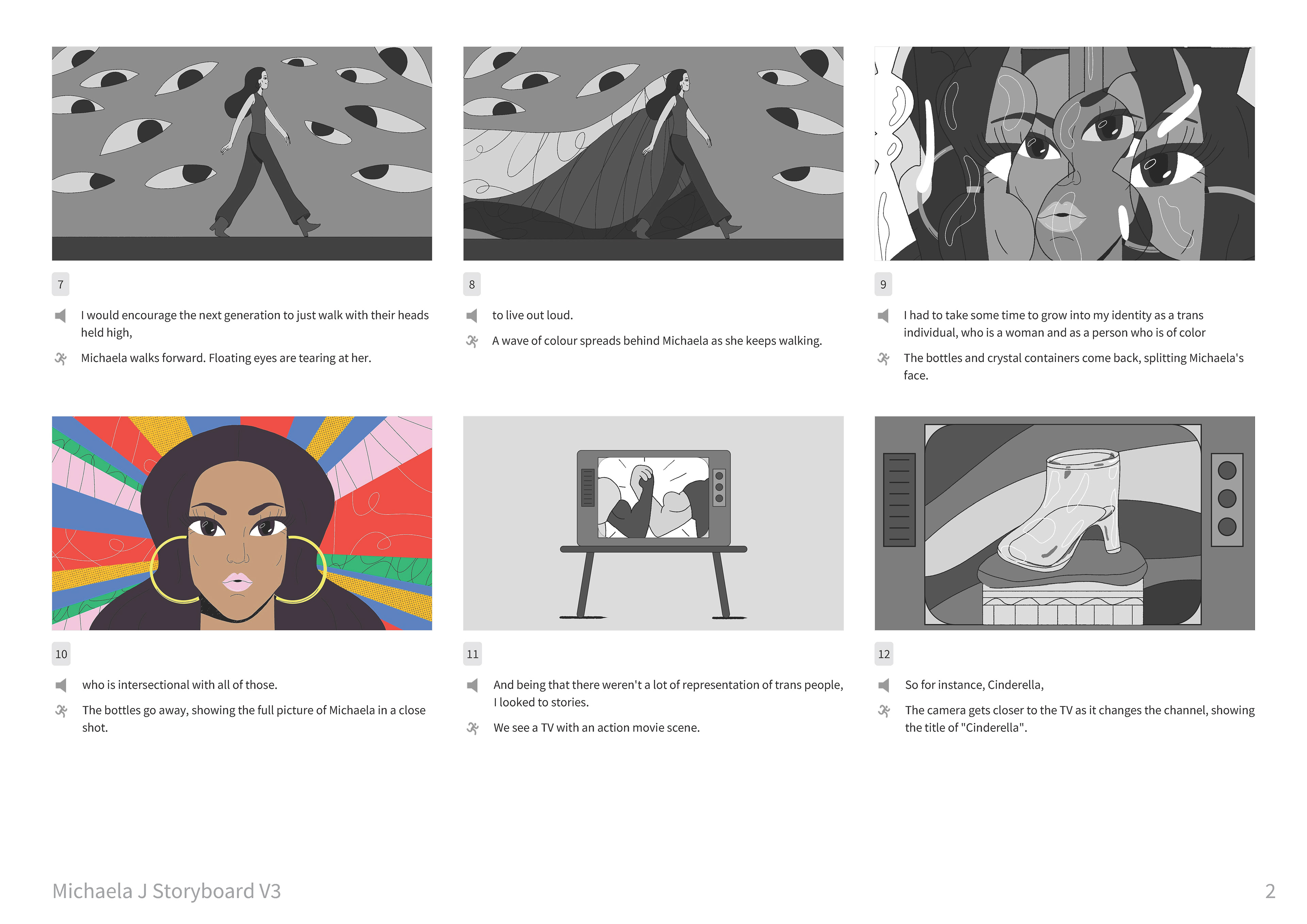 7

I would encourage the next generation to just walk with their heads held high,

Michaela walks forward. Floating eyes are tearing at her.

8

to live out loud.

A wave of colour spreads behind Michaela as she keeps walking.

9

I had to take some time to grow into my identity as a trans individual, who is a woman and as a person who is of color

The bottles and crystal containers come back, splitting Michaela's face.

10

who is intersectional with all of those.

The bottles go away, showing the full picture of Michaela in a close shot.

11

And being that there weren't a lot of representation of trans people, I looked to stories.

We see a TV with an action movie scene.

12

So for instance, Cinderella,

The camera gets closer to the TV as it changes the channel, showing the title of "Cinderella".

Michaela J Storyboard V3

2