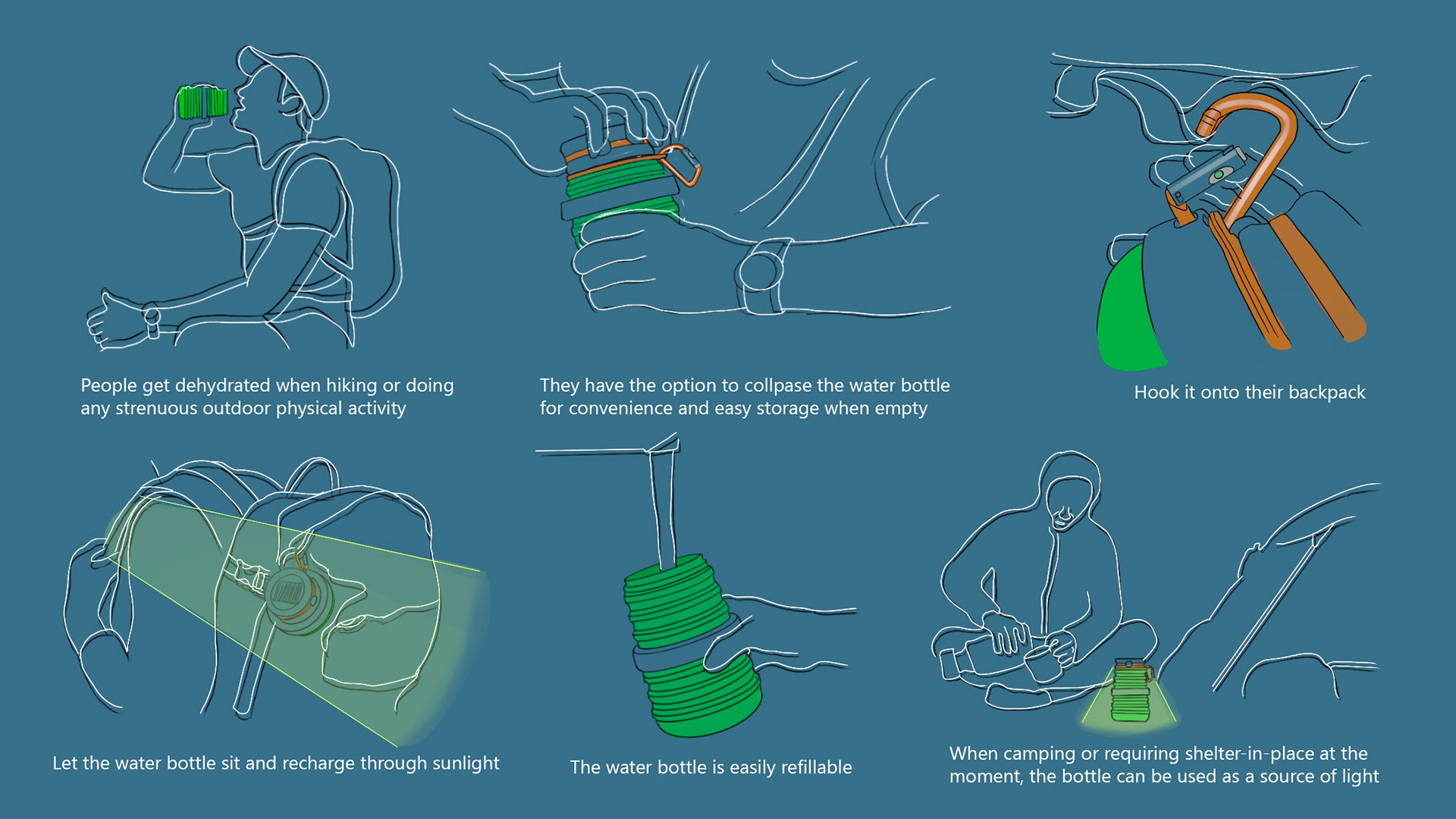 People get dehydrated when hiking or doing any strenuous outdoor physical activity

They have the option to collpase the water bottle for convenience and easy storage when empty

Hook it onto their backpack

Let the water bottle sit and recharge through sunlight

The water bottle is easily refillable

When camping or requiring shelter-in-place at the moment, the bottle can be used as a source of light