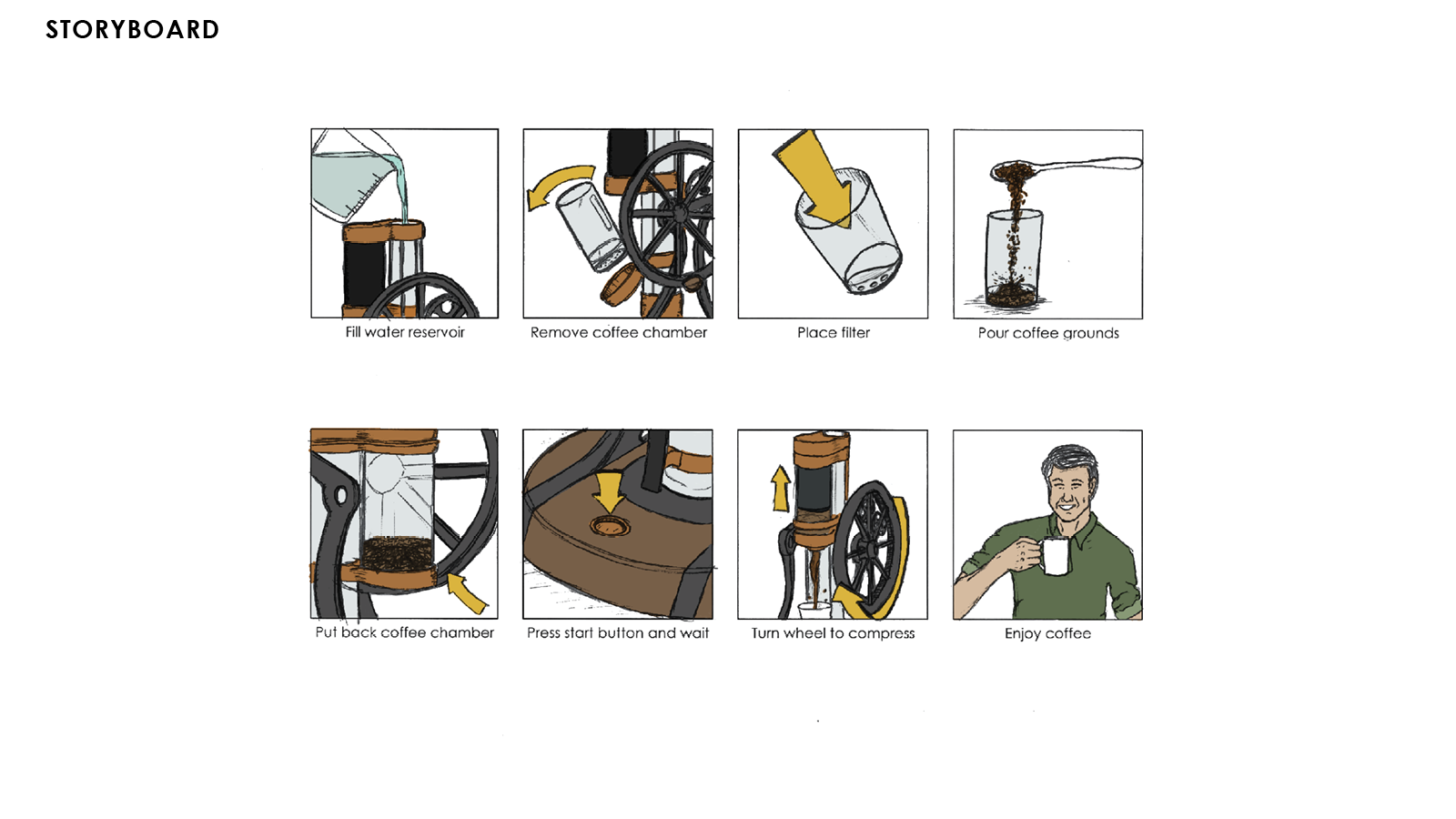 STORYBOARD

Fill water reservoir

Remove coffee chamber

Place filter

Pour coffee grounds

Put back coffee chamber

Press start button and wait

Turn wheel to compress

Enjoy coffee