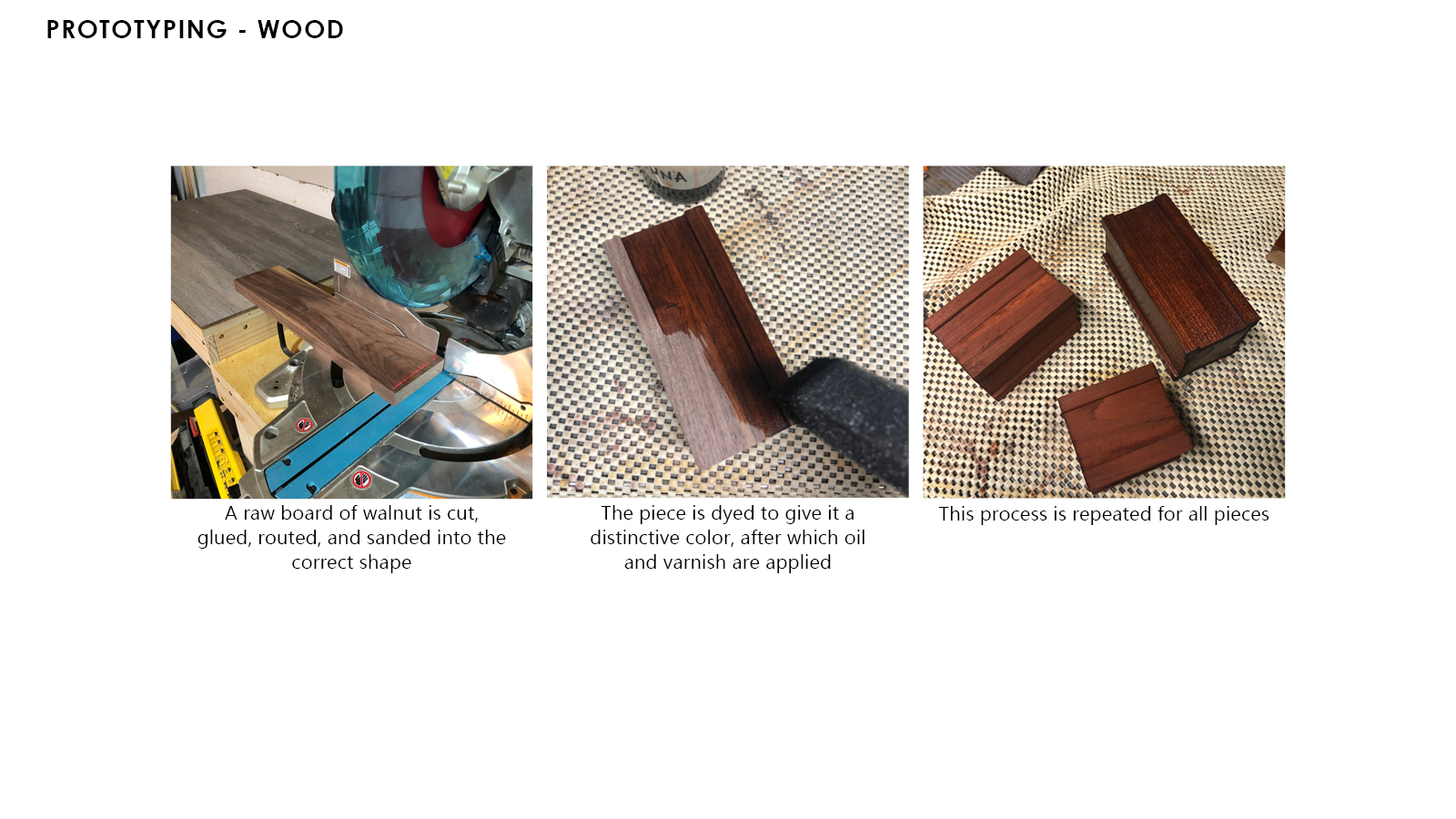 PROTOTYPING - WOOD

A raw board of walnut is cut, glued, routed, and sanded into the correct shape

The piece is dyed to give it a distinctive color, after which oil and varnish are applied

This process is repeated for all pieces