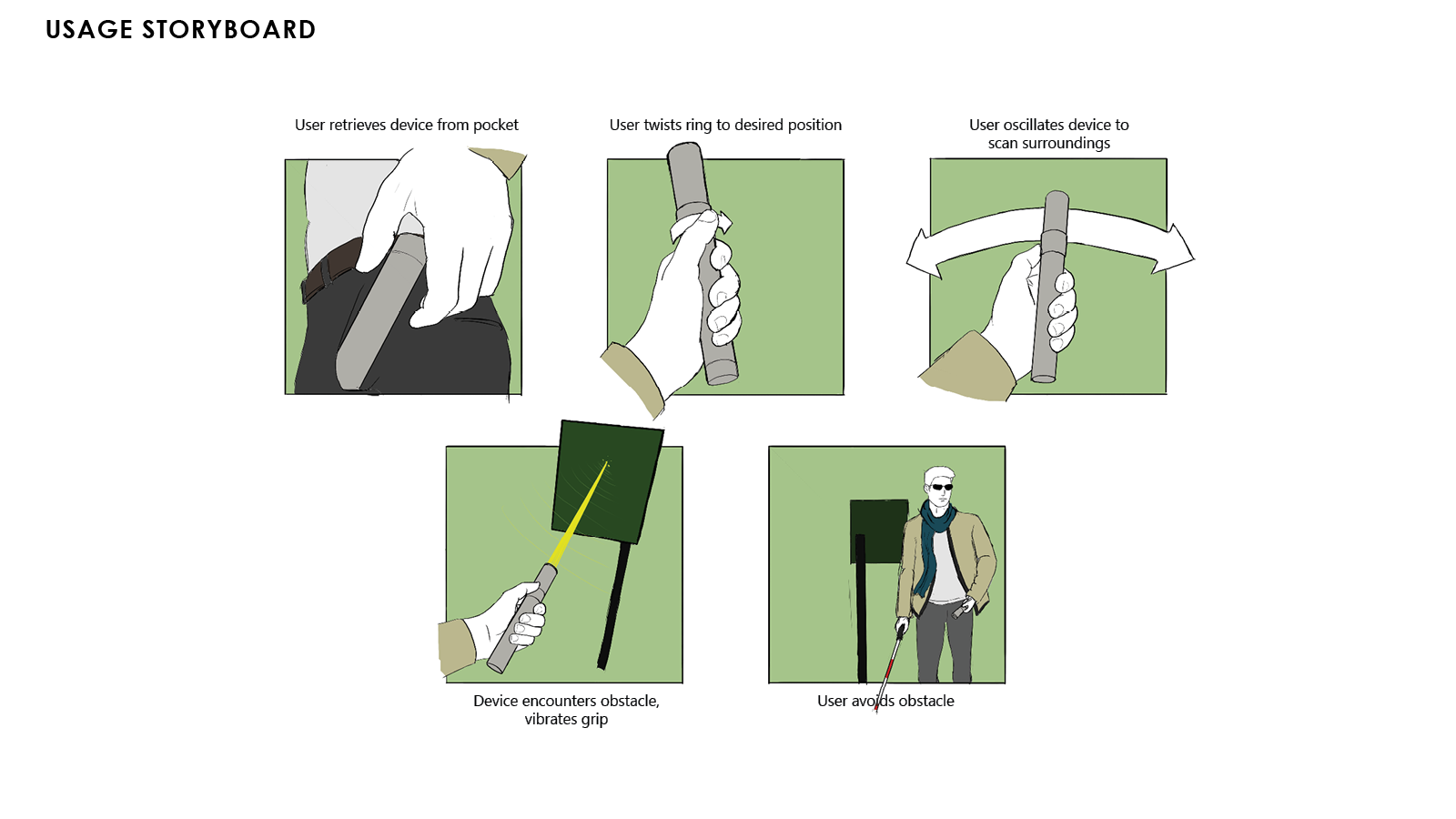 USAGE STORYBOARD

User retrieves device from pocket

User twists ring to desired position

User oscillates device to scan surroundings

Device encounters obstacle, vibrates grip

User avoids obstacle