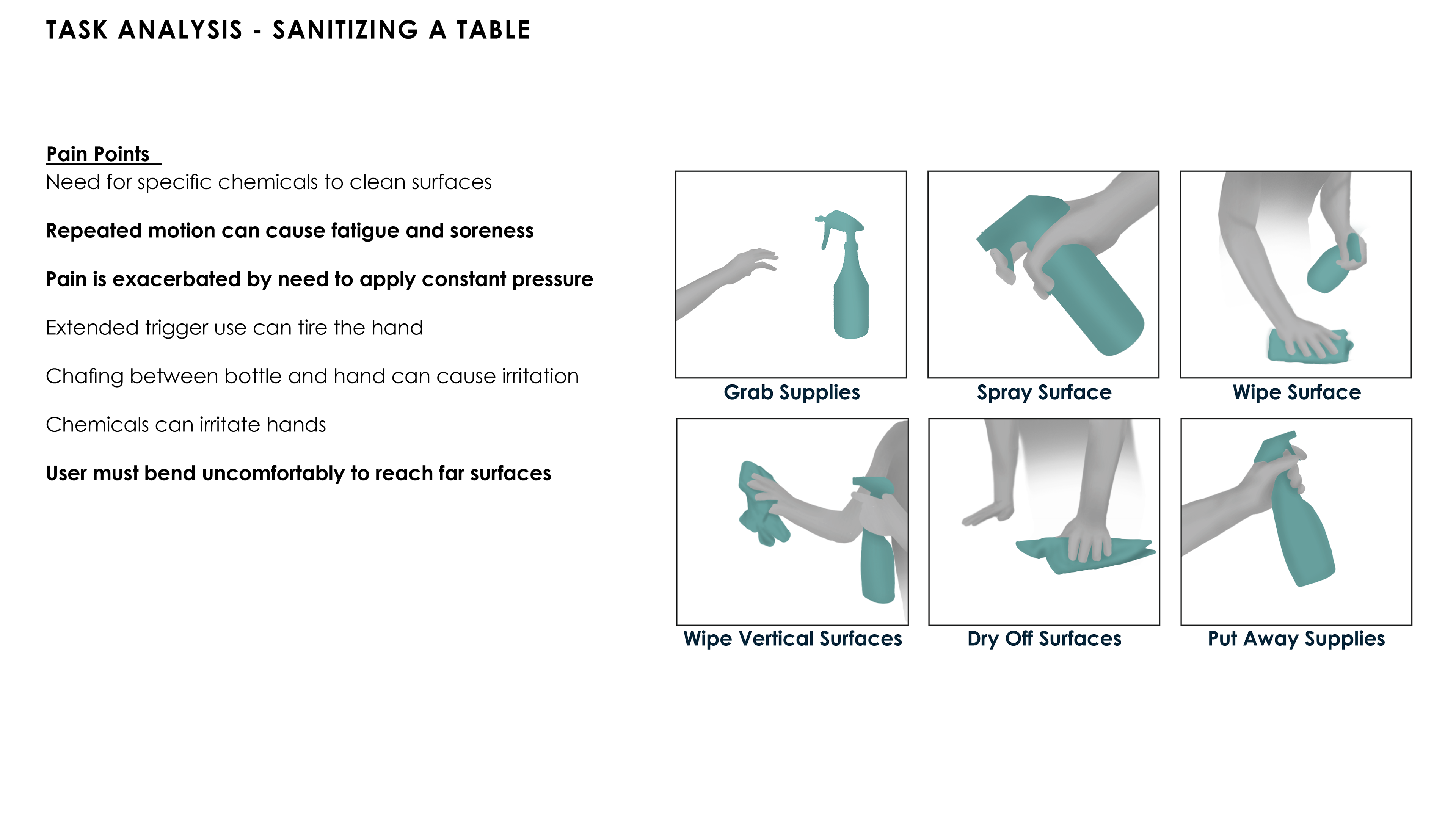 TASK ANALYSIS - SANITIZING A TABLE

Pain Points

Need for specific chemicals to clean surfaces

Repeated motion can cause fatigue and soreness

Pain is exacerbated by need to apply constant pressure

Extended trigger use can tire the hand

Chafing between bottle and hand can cause irritation

Chemicals can irritate hands

User must bend uncomfortably to reach far surfaces

Grab Supplies

Spray Surface

Wipe Surface

Wipe Vertical Surfaces

Dry Off Surfaces

Put Away Supplies