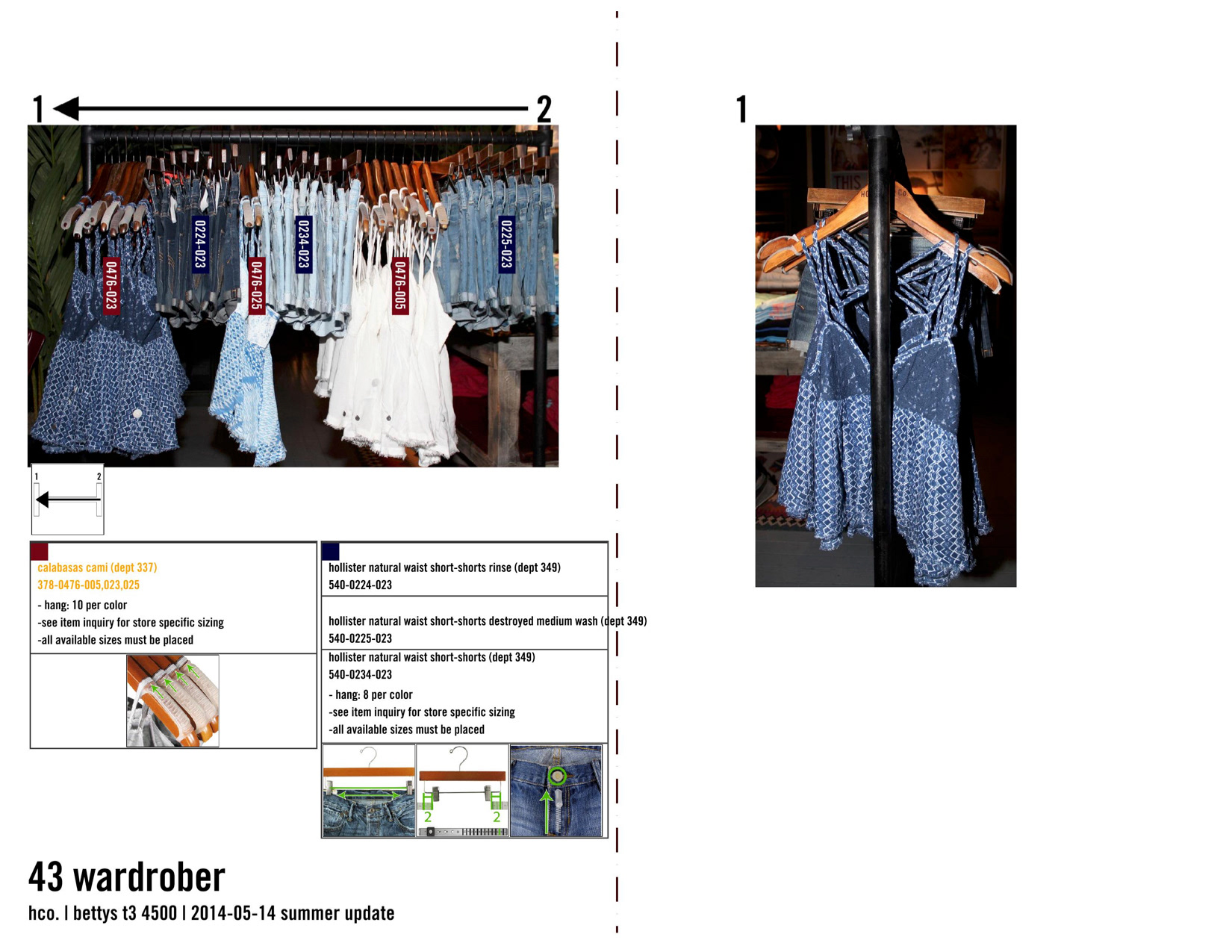 1

2

0476-023

0224-023

0476-025

0234-023

0476-005

0225-023

1

2

calabasas cami (dept 337)
378-0476-005,023,025
- hang: 10 per color
-see item inquiry for store specific sizing
-all available sizes must be placed

hollister natural waist short-shorts rinse (dept 349)
540-0224-023

hollister natural waist short-shorts destroyed medium wash (dept 349)
540-0225-023

hollister natural waist short-shorts (dept 349)
540-0234-023
- hang: 8 per color
-see item inquiry for store specific sizing
-all available sizes must be placed

2

2

43 wardrober

hco. | bettys t3 4500 | 2014-05-14 summer update

1