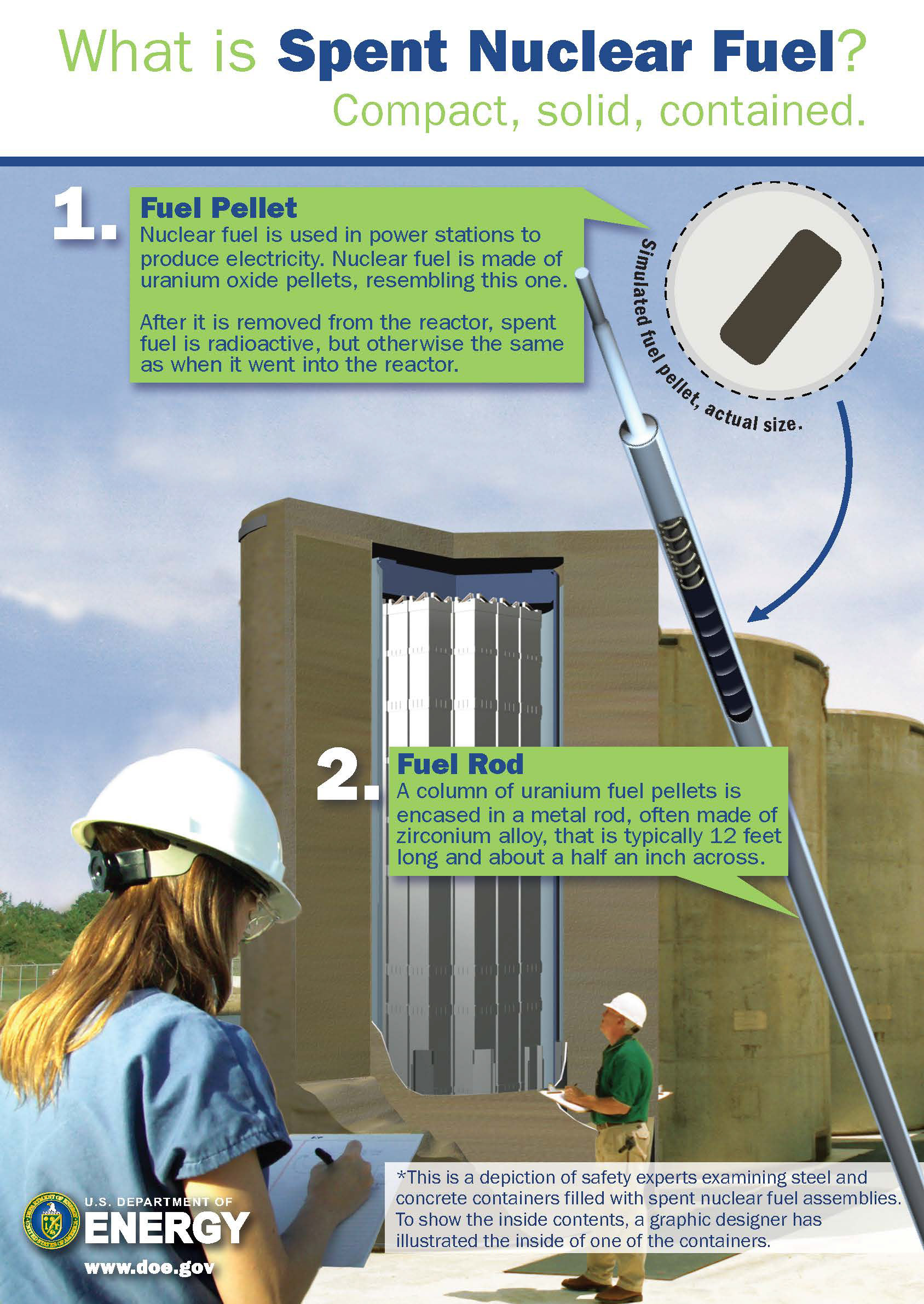 What is Spent Nuclear Fuel?
Compact, solid, contained.

1. Fuel Pellet
Nuclear fuel is used in power stations to produce electricity. Nuclear fuel is made of uranium oxide pellets, resembling this one.

After it is removed from the reactor, spent fuel is radioactive, but otherwise the same as when it went into the reactor.

Simulated fuel pellet, actual size.

2. Fuel Rod
A column of uranium fuel pellets is encased in a metal rod, often made of zirconium alloy, that is typically 12 feet long and about a half an inch across.

*This is a depiction of safety experts examining steel and concrete containers filled with spent nuclear fuel assemblies. To show the inside contents, a graphic designer has illustrated the inside of one of the containers.

U.S. DEPARTMENT OF
ENERGY
www.doe.gov