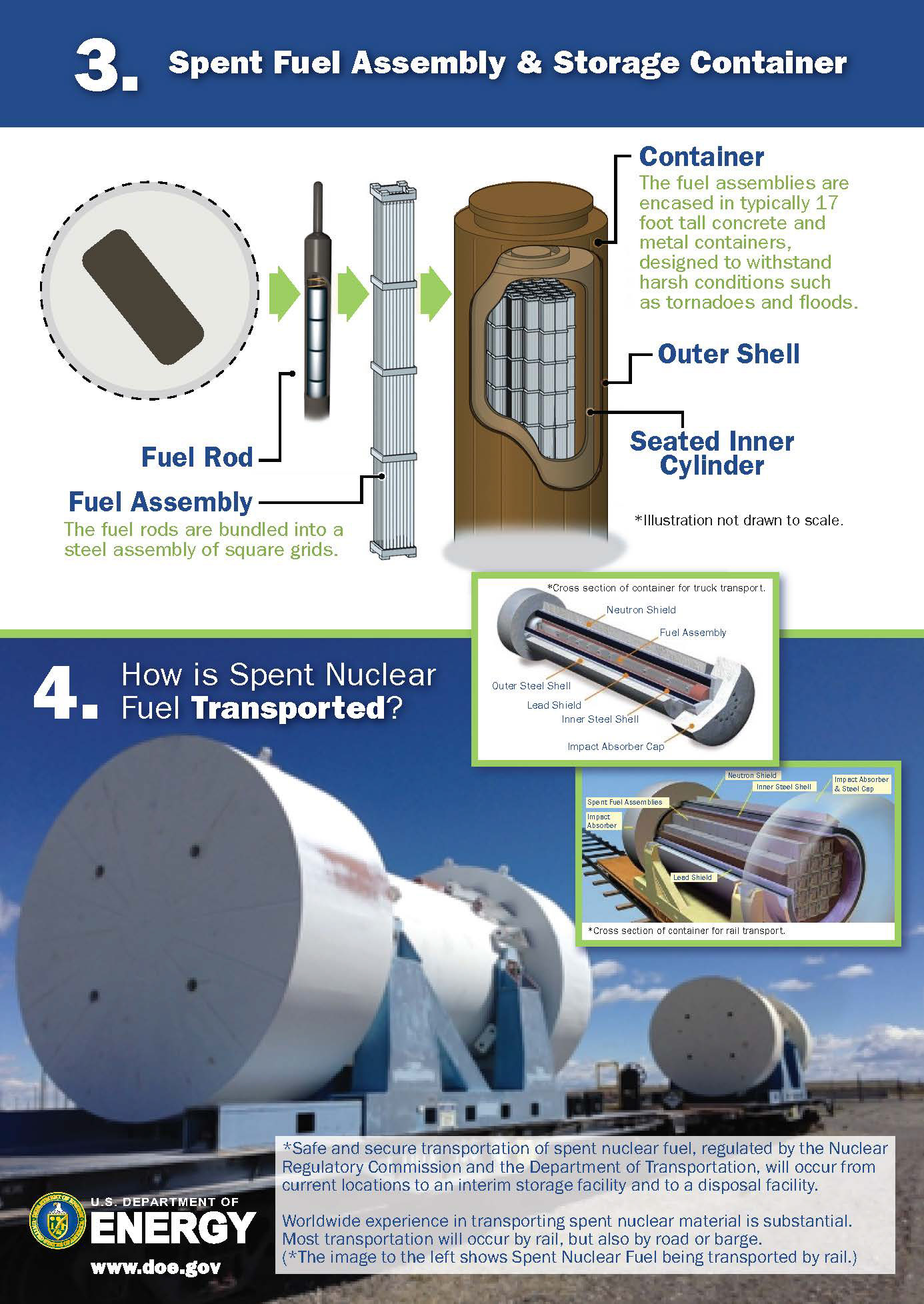 3. Spent Fuel Assembly & Storage Container

Container
The fuel assemblies are encased in typically 17 foot tall concrete and metal containers, designed to withstand harsh conditions such as tornadoes and floods.

Outer Shell

Seated Inner Cylinder

Fuel Rod

Fuel Assembly
The fuel rods are bundled into a steel assembly of square grids.

*Illustration not drawn to scale.

*Cross section of container for truck transport.
Neutron Shield
Fuel Assembly
Outer Steel Shell
Lead Shield
Inner Steel Shell
Impact Absorber Cap

4. How is Spent Nuclear Fuel Transported?

Neutron Shield
Inner Steel Shell
Impact Absorber & Steel Cap
Spent Fuel Assemblies
Impact Absorber
Lead Shield
*Cross section of container for rail transport.

*Safe and secure transportation of spent nuclear fuel, regulated by the Nuclear Regulatory Commission and the Department of Transportation, will occur from current locations to an interim storage facility and to a disposal facility.

Worldwide experience in transporting spent nuclear material is substantial. Most transportation will occur by rail, but also by road or barge. (*The image to the left shows Spent Nuclear Fuel being transported by rail.)

U.S. DEPARTMENT OF
ENERGY
www.doe.gov