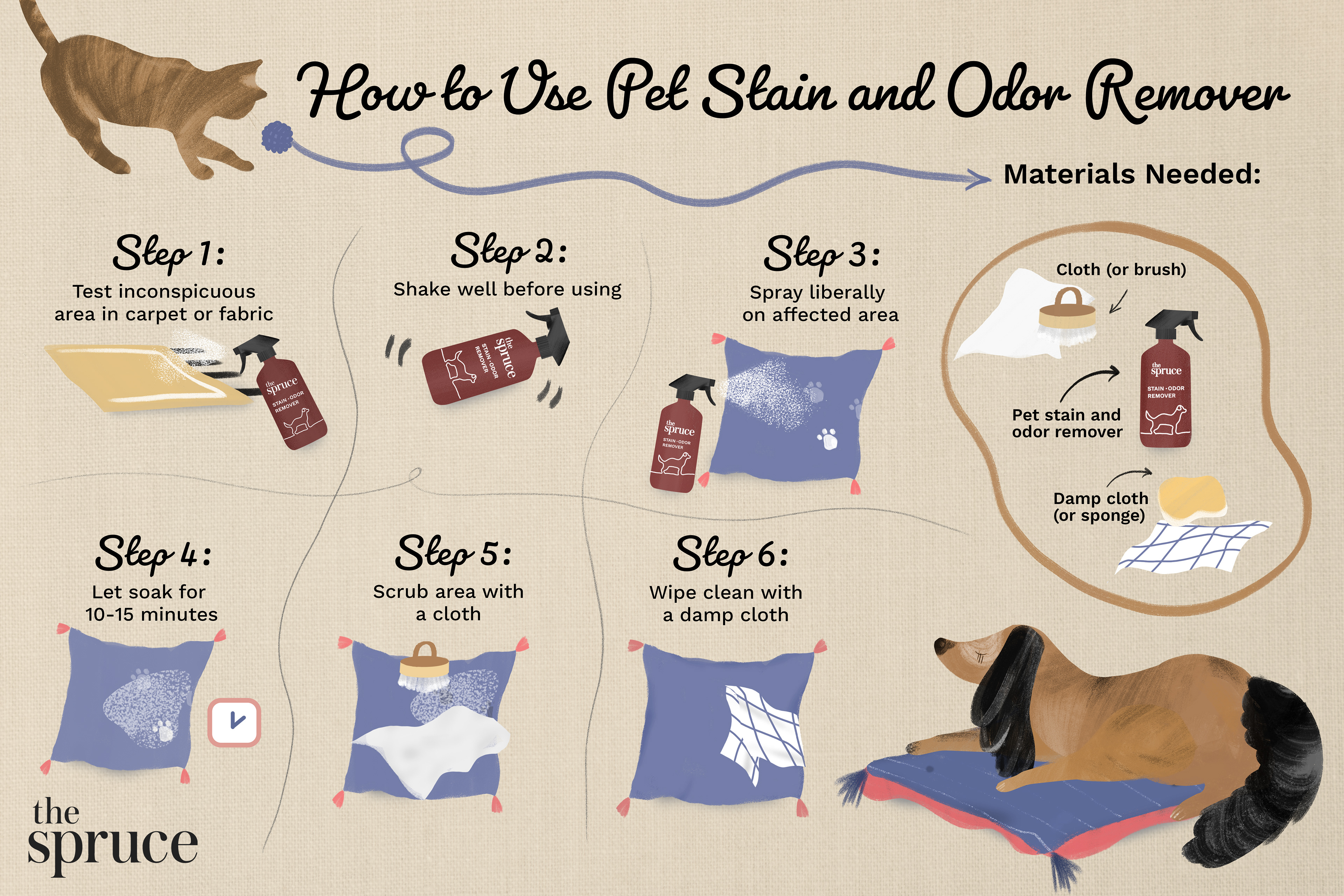 How to Use Pet Stain and Odor Remover

Materials Needed:

Step 1:
Test inconspicuous area in carpet or fabric

the spruce
STAIN · ODOR REMOVER

Step 2:
Shake well before using

the spruce
STAIN · ODOR REMOVER

Step 3:
Spray liberally on affected area

the spruce
STAIN · ODOR REMOVER

Cloth (or brush)

Pet stain and odor remover

the spruce
STAIN · ODOR REMOVER

Damp cloth (or sponge)

Step 4:
Let soak for 10-15 minutes

Step 5:
Scrub area with a cloth

Step 6:
Wipe clean with a damp cloth

the spruce