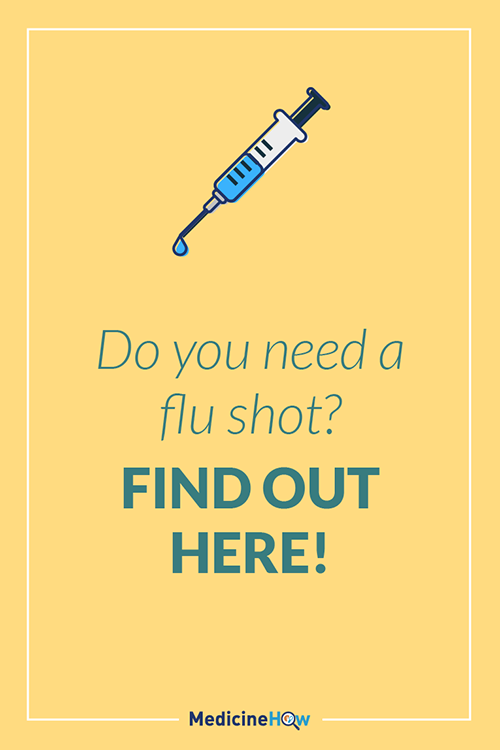 Do you need a flu shot?

FIND OUT HERE!

MedicineHow