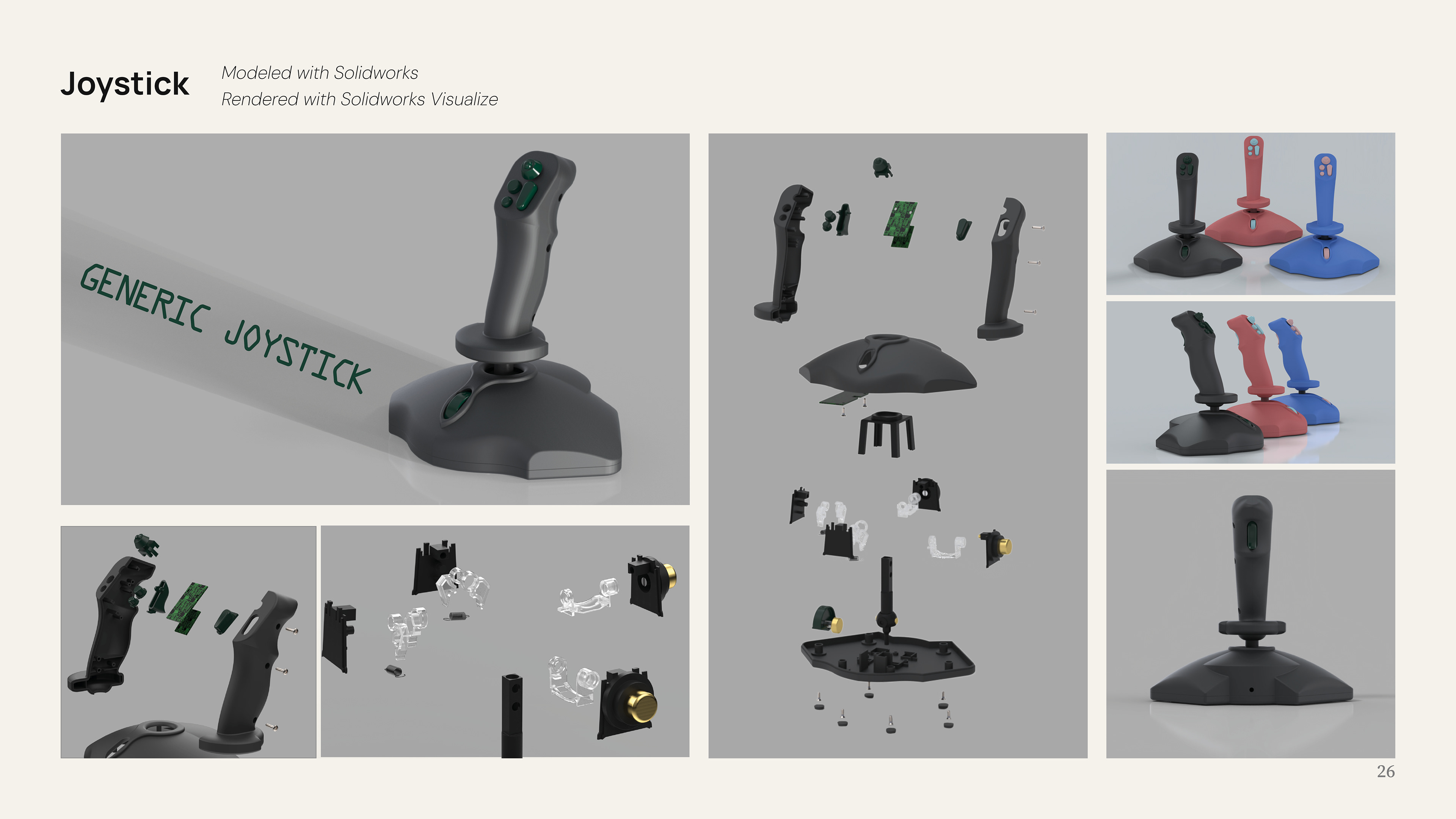 Joystick

Modeled with Solidworks
Rendered with Solidworks Visualize

GENERIC JOYSTICK

26