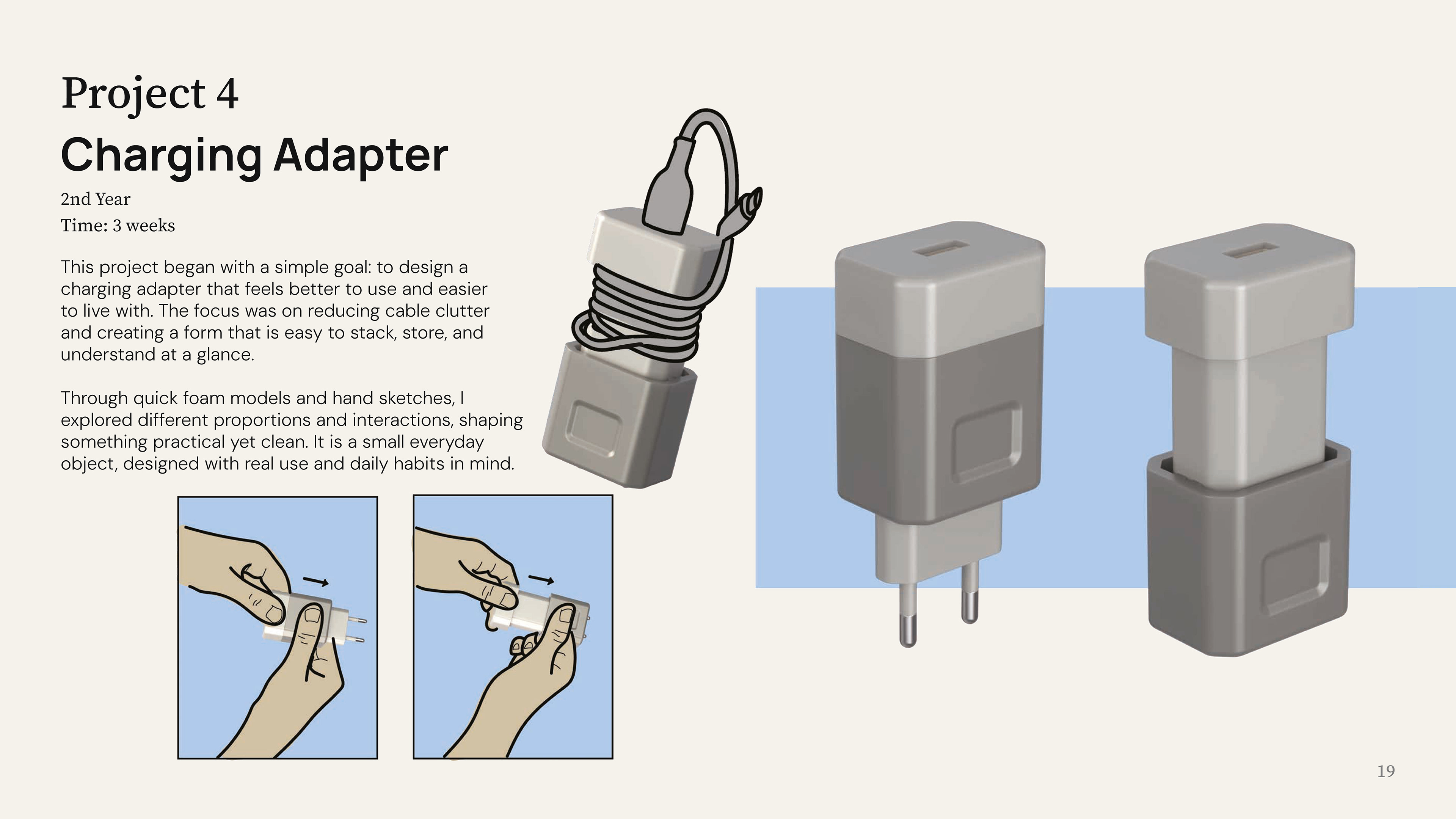 Project 4
Charging Adapter

2nd Year
Time: 3 weeks

This project began with a simple goal: to design a charging adapter that feels better to use and easier to live with. The focus was on reducing cable clutter and creating a form that is easy to stack, store, and understand at a glance.

Through quick foam models and hand sketches, I explored different proportions and interactions, shaping something practical yet clean. It is a small everyday object, designed with real use and daily habits in mind.

19