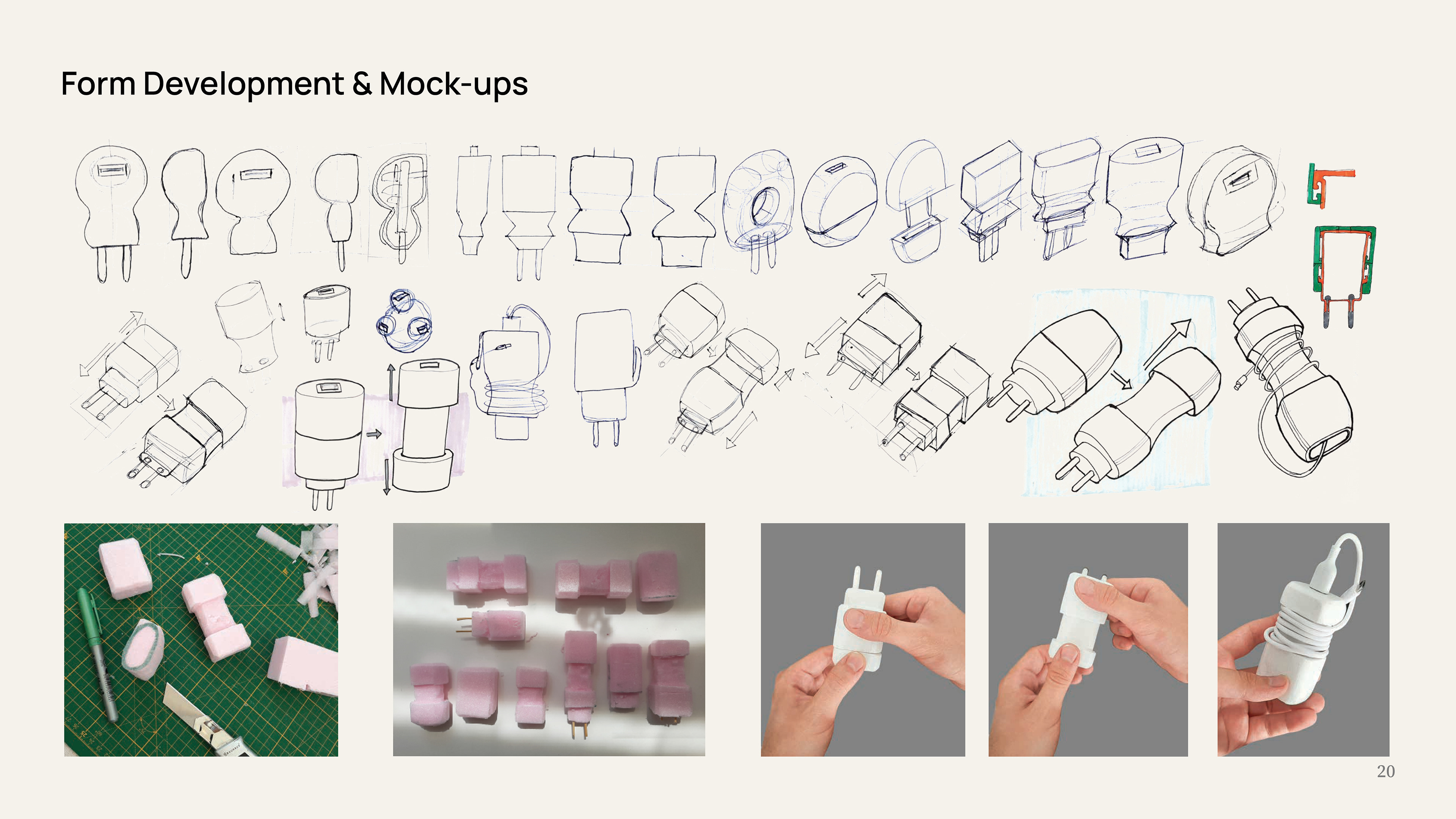 Form Development & Mock-ups

20