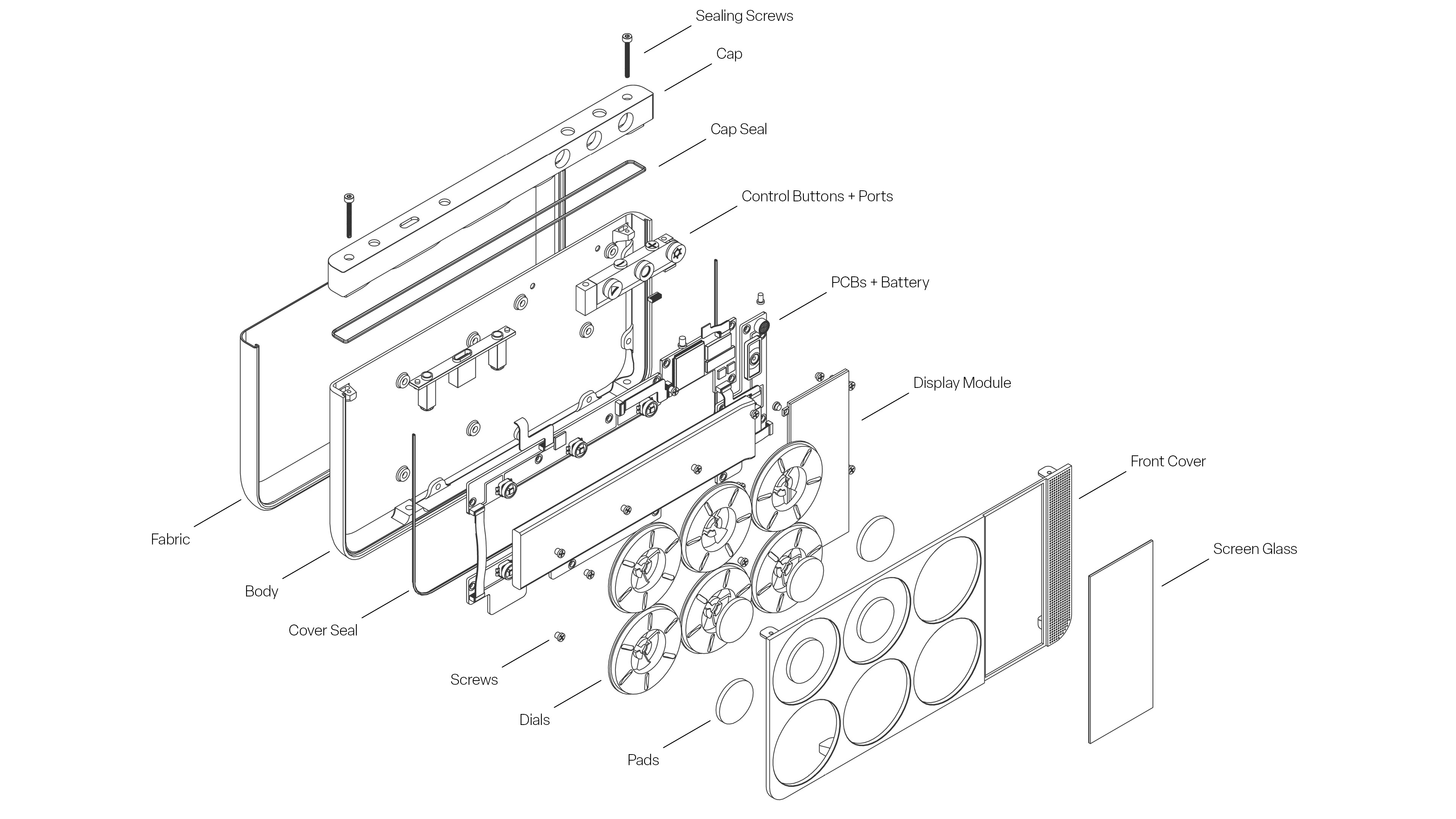 Sealing Screws
Cap
Cap Seal
Control Buttons + Ports
PCBs + Battery
Display Module
Front Cover
Screen Glass
Fabric
Body
Cover Seal
Screws
Dials
Pads