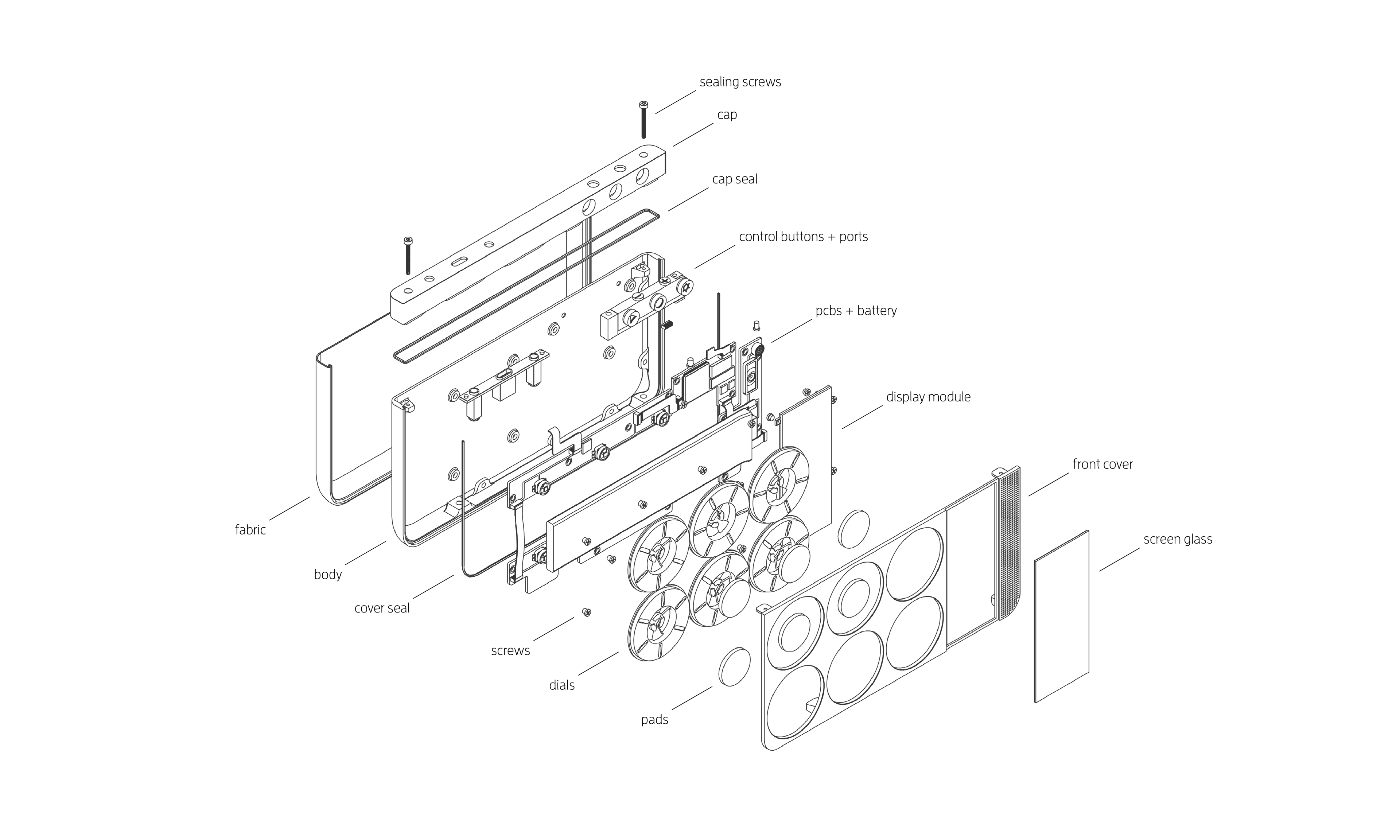 sealing screws

cap

cap seal

control buttons + ports

pcbs + battery

display module

front cover

screen glass

fabric

body

cover seal

screws

dials

pads