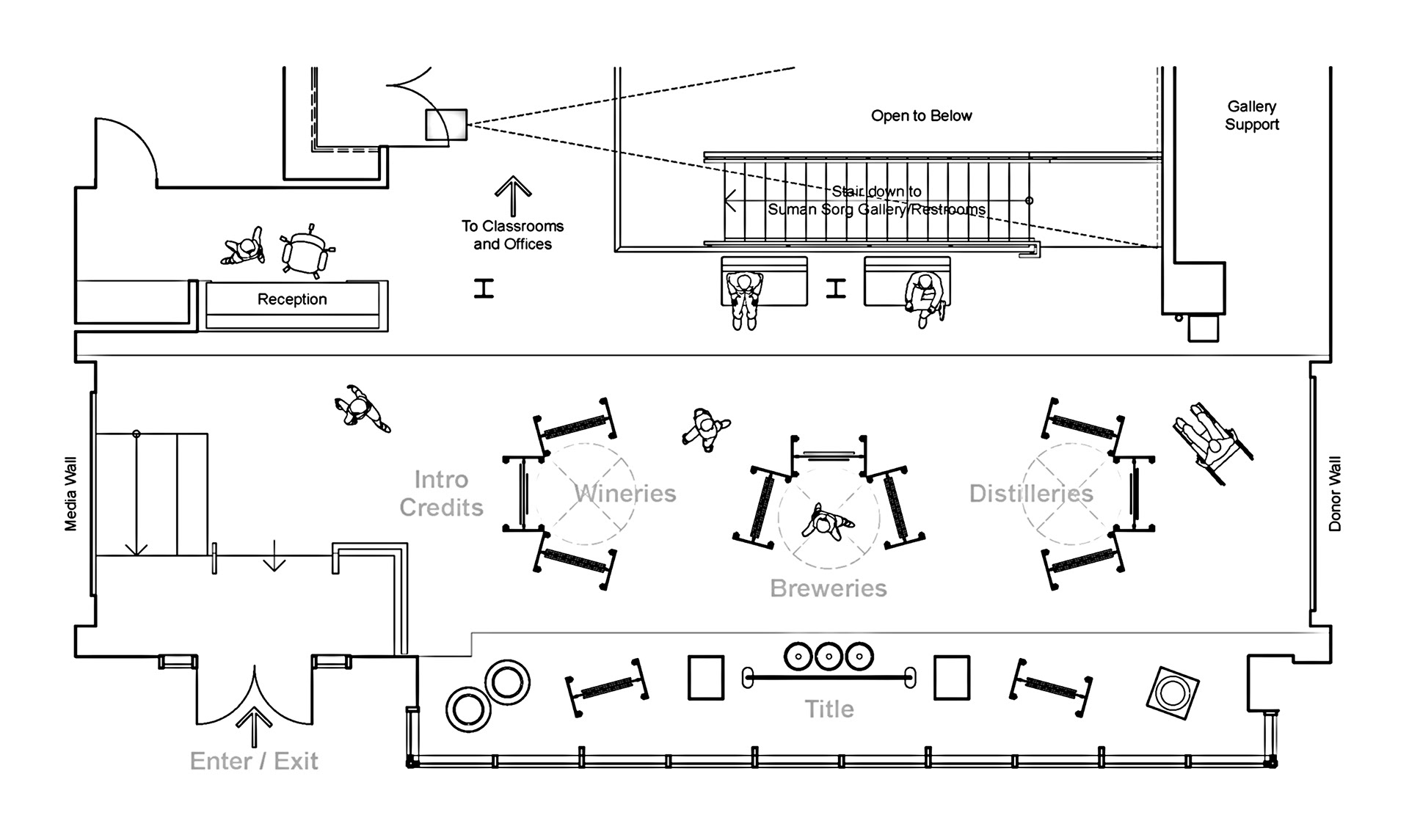 Open to Below

Gallery Support

Stair down to Suman Sorg Gallery/Restrooms

To Classrooms and Offices

Reception

Media Wall

Intro Credits

Wineries

Breweries

Distilleries

Donor Wall

Title

Enter / Exit