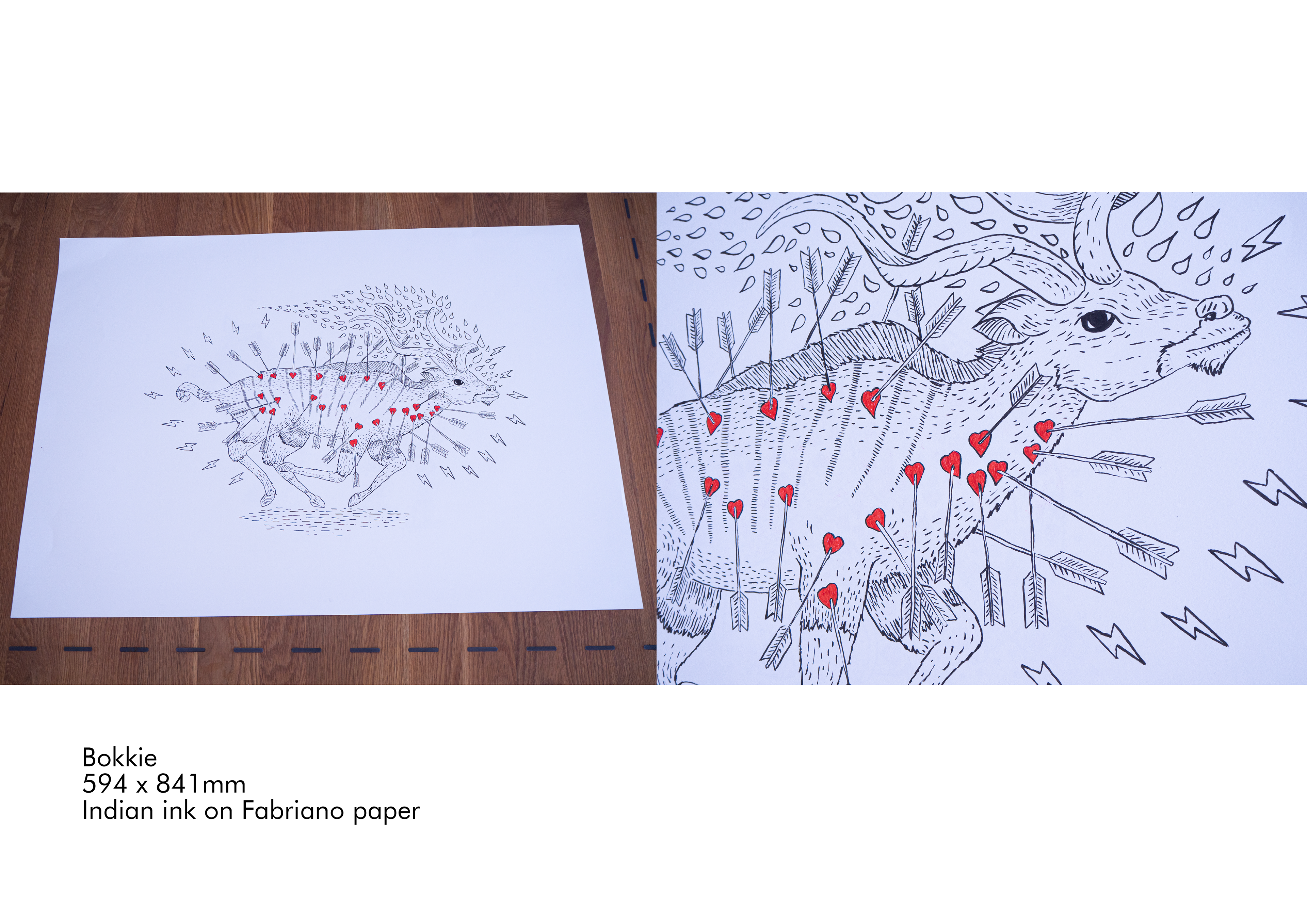 Bokkie
594 x 841mm
Indian ink on Fabriano paper