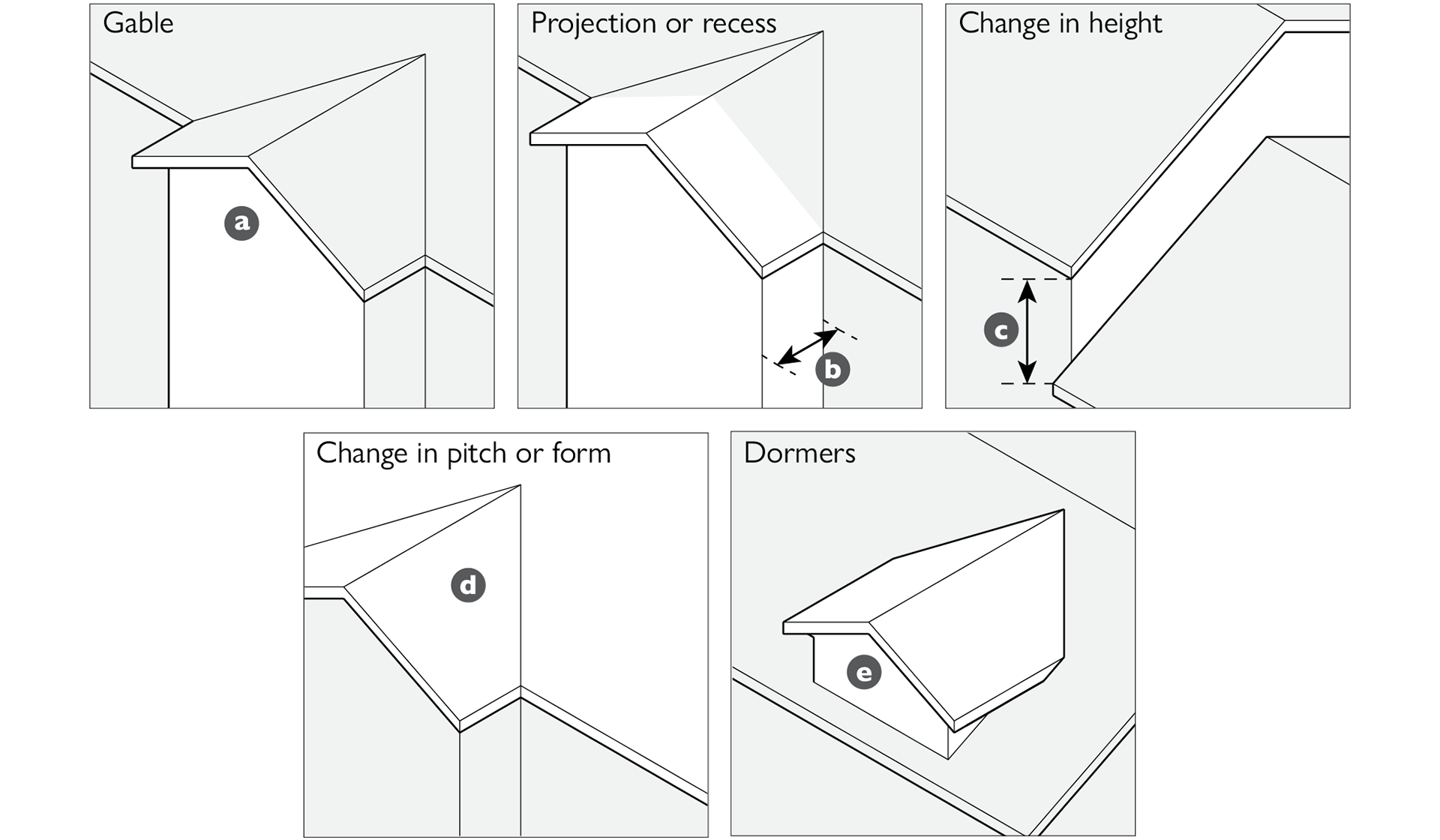 Gable

a

Projection or recess

b

Change in height

c

Change in pitch or form

d

Dormers

e