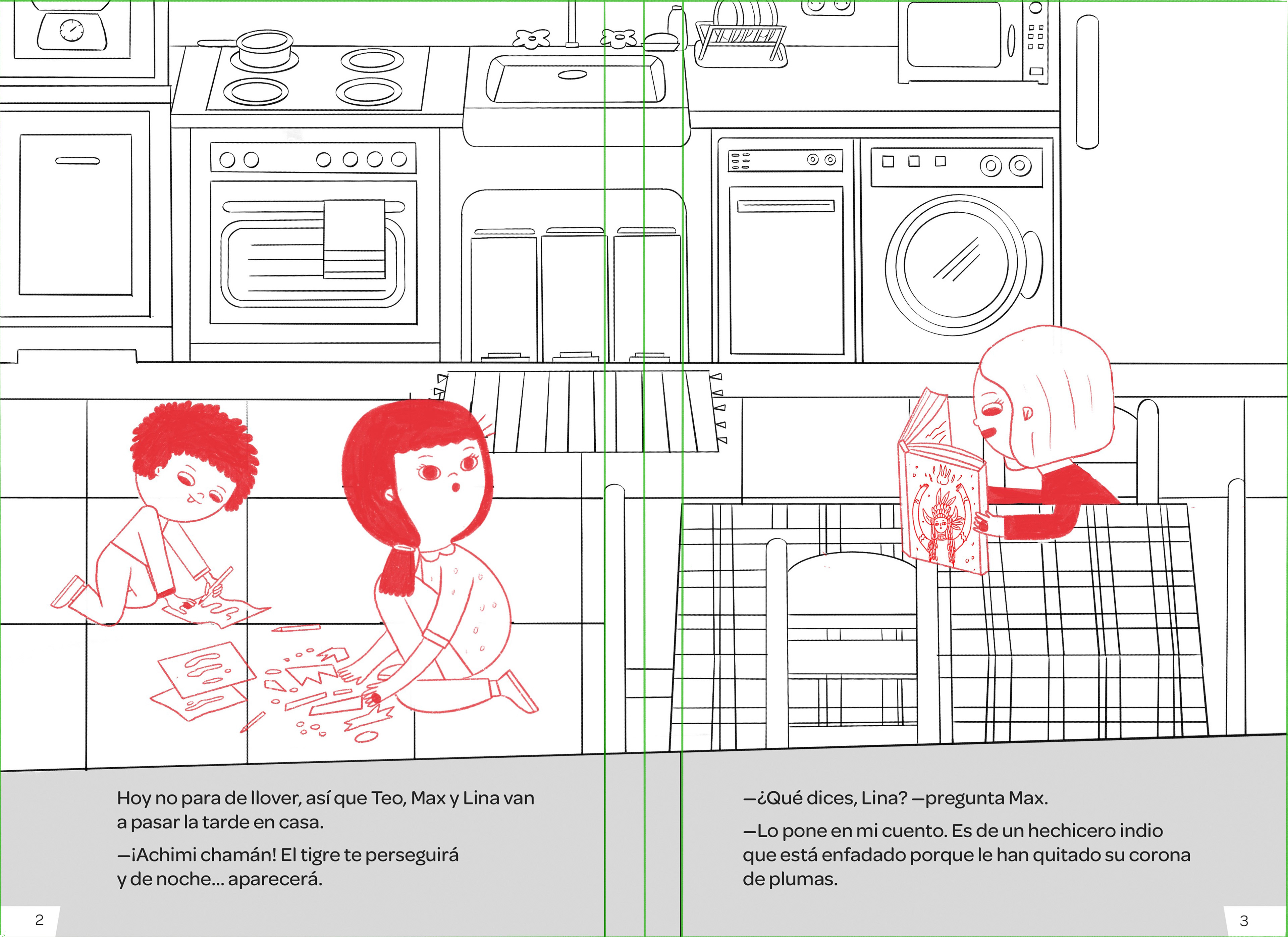 Hoy no para de llover, así que Teo, Max y Lina van a pasar la tarde en casa.

—¡Achimi chamán! El tigre te perseguirá y de noche... aparecerá.

2

—¿Qué dices, Lina? —pregunta Max.

—Lo pone en mi cuento. Es de un hechicero indio que está enfadado porque le han quitado su corona de plumas.

3