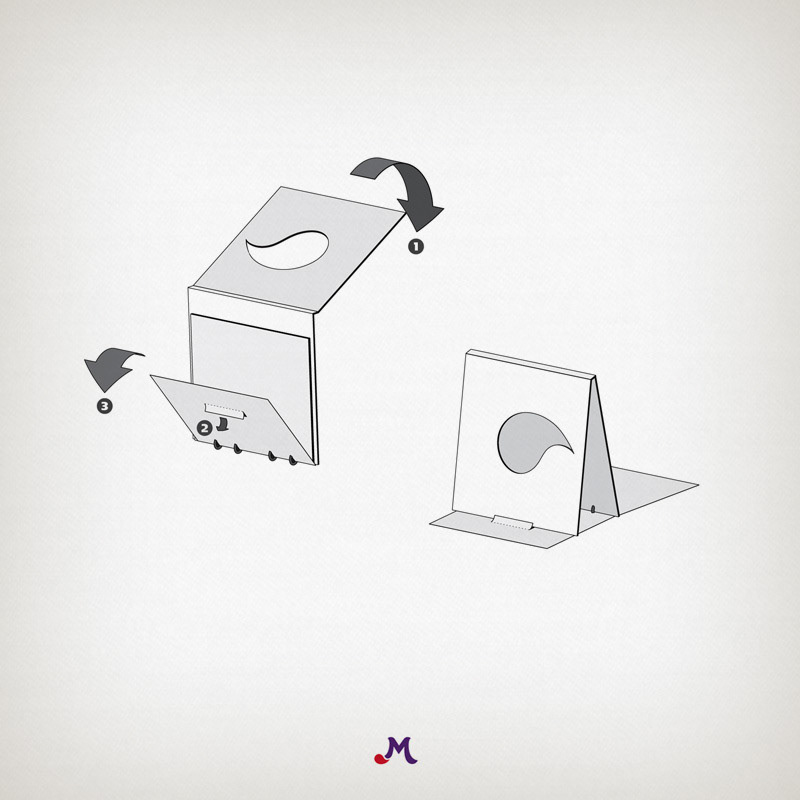 1
2
3
M