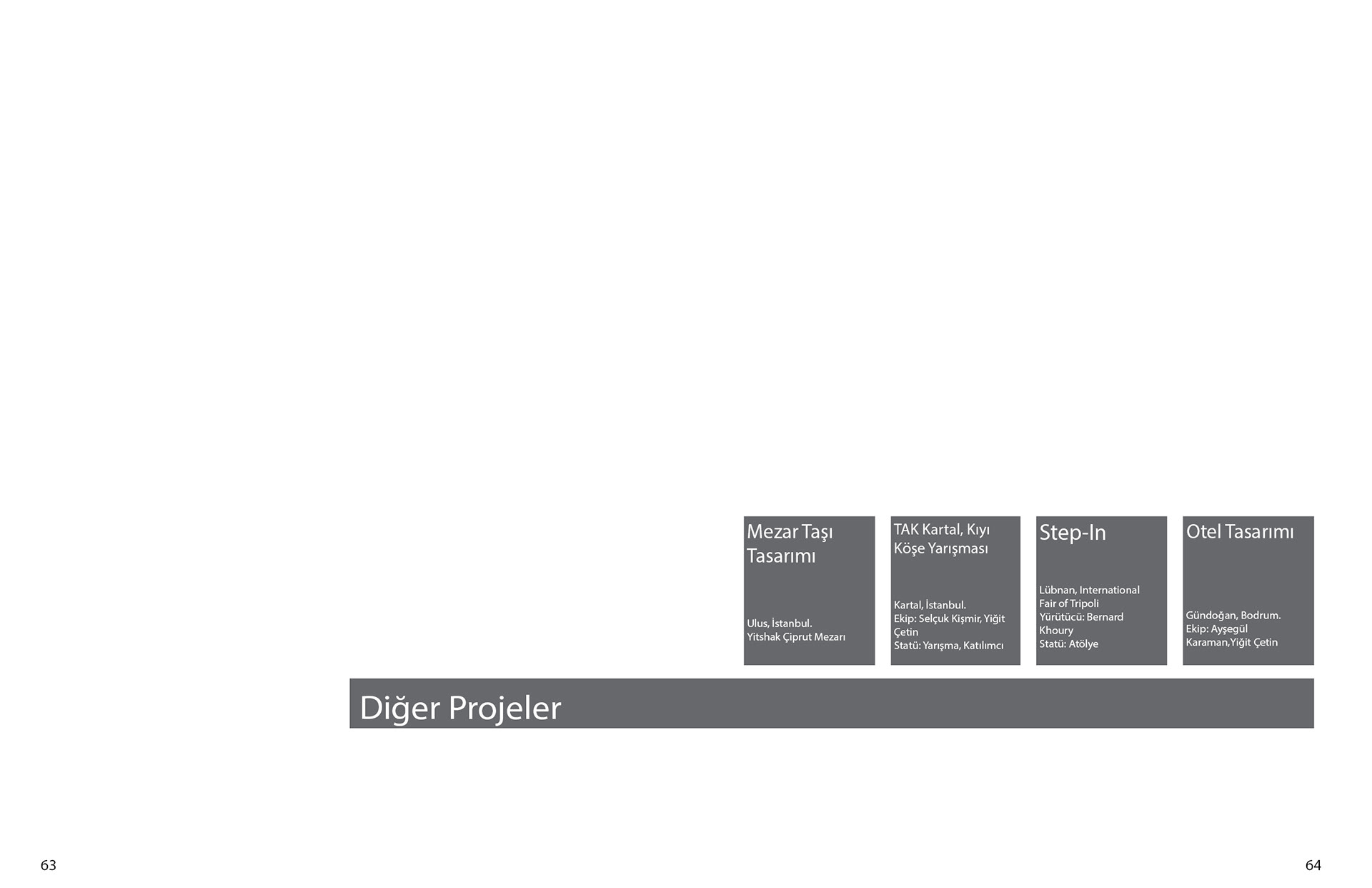 Mezar Taşı Tasarımı

Ulus, İstanbul.
Yitshak Çiprut Mezarı

TAK Kartal, Kıyı Köşe Yarışması

Kartal, İstanbul.
Ekip: Selçuk Kişmir, Yiğit Çetin
Statü: Yarışma, Katılımcı

Step-In

Lübnan, International Fair of Tripoli
Yürütücü: Bernard Khoury
Statü: Atölye

Otel Tasarımı

Gündoğan, Bodrum.
Ekip: Ayşegül Karaman,Yiğit Çetin

Diğer Projeler

63

64