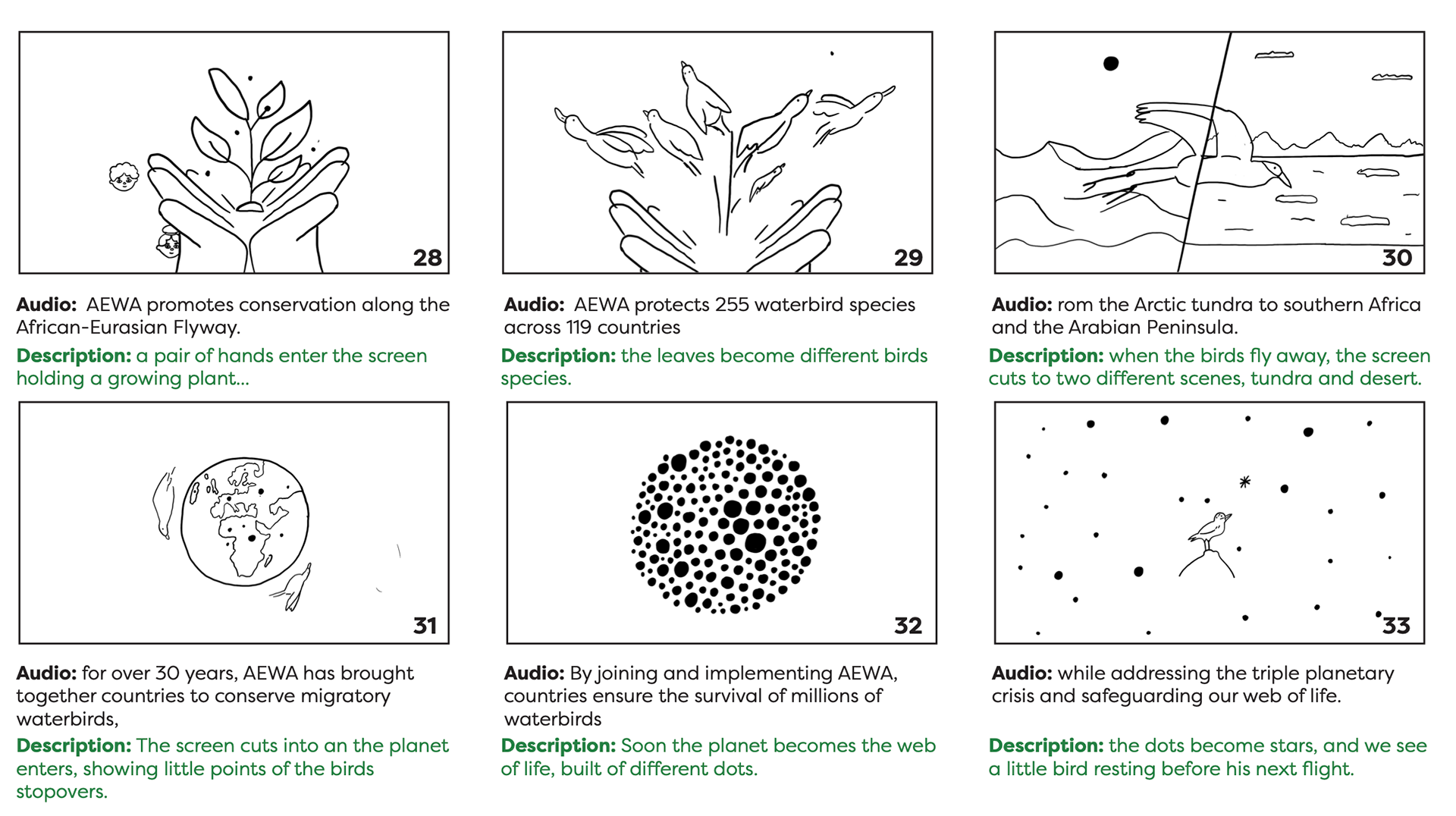 28

Audio: AEWA promotes conservation along the African-Eurasian Flyway.

Description: a pair of hands enter the screen holding a growing plant...

29

Audio: AEWA protects 255 waterbird species across 119 countries

Description: the leaves become different birds species.

30

Audio: rom the Arctic tundra to southern Africa and the Arabian Peninsula.

Description: when the birds fly away, the screen cuts to two different scenes, tundra and desert.

31

Audio: for over 30 years, AEWA has brought together countries to conserve migratory waterbirds,

Description: The screen cuts into an the planet enters, showing little points of the birds stopovers.

32

Audio: By joining and implementing AEWA, countries ensure the survival of millions of waterbirds

Description: Soon the planet becomes the web of life, built of different dots.

33

Audio: while addressing the triple planetary crisis and safeguarding our web of life.

Description: the dots become stars, and we see a little bird resting before his next flight.