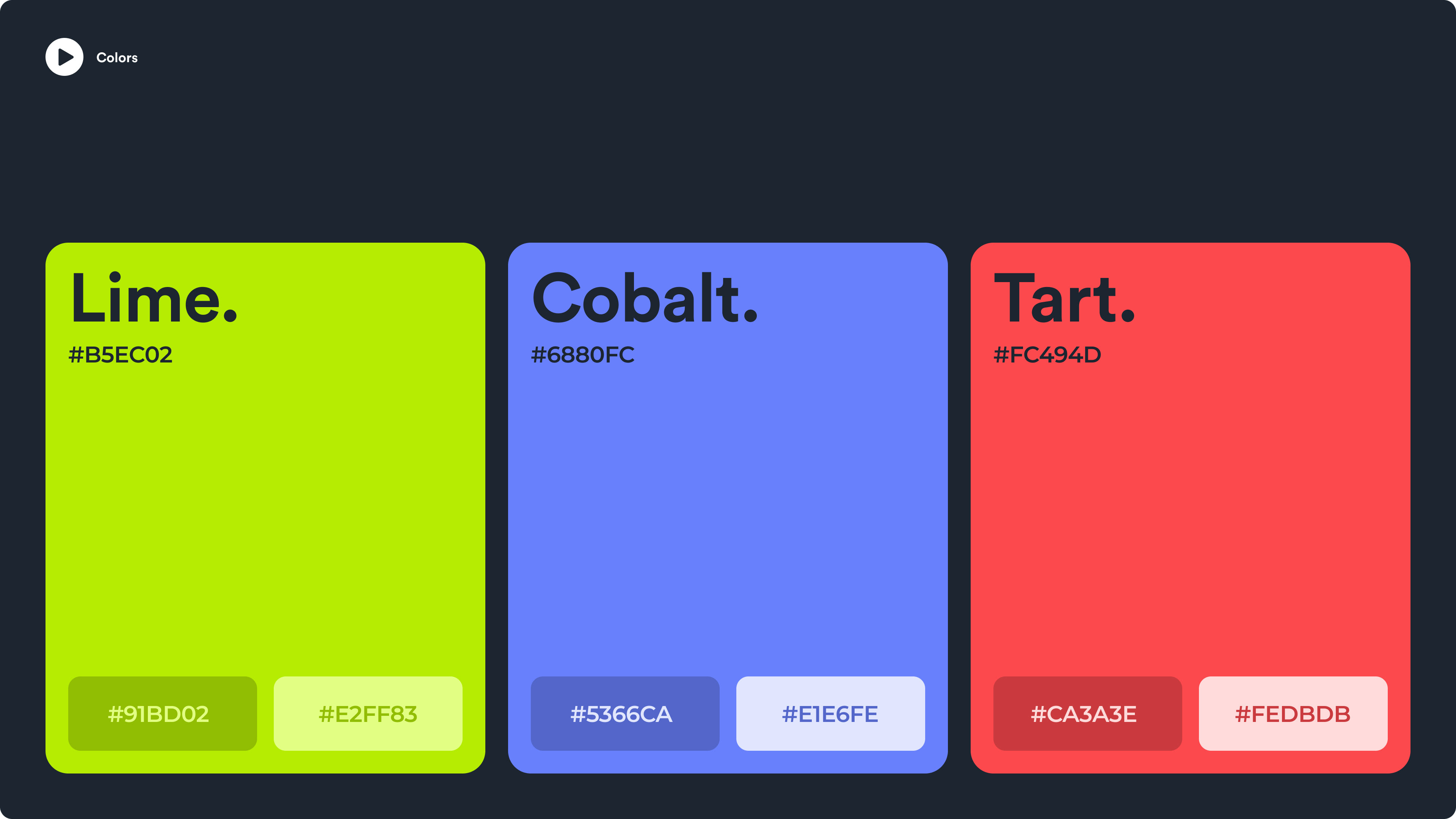 Colors

Lime.

#B5EC02

#91BD02

#E2FF83

Cobalt.

#6880FC

#5366CA

#E1E6FE

Tart.

#FC494D

#CA3A3E

#FEDBDB