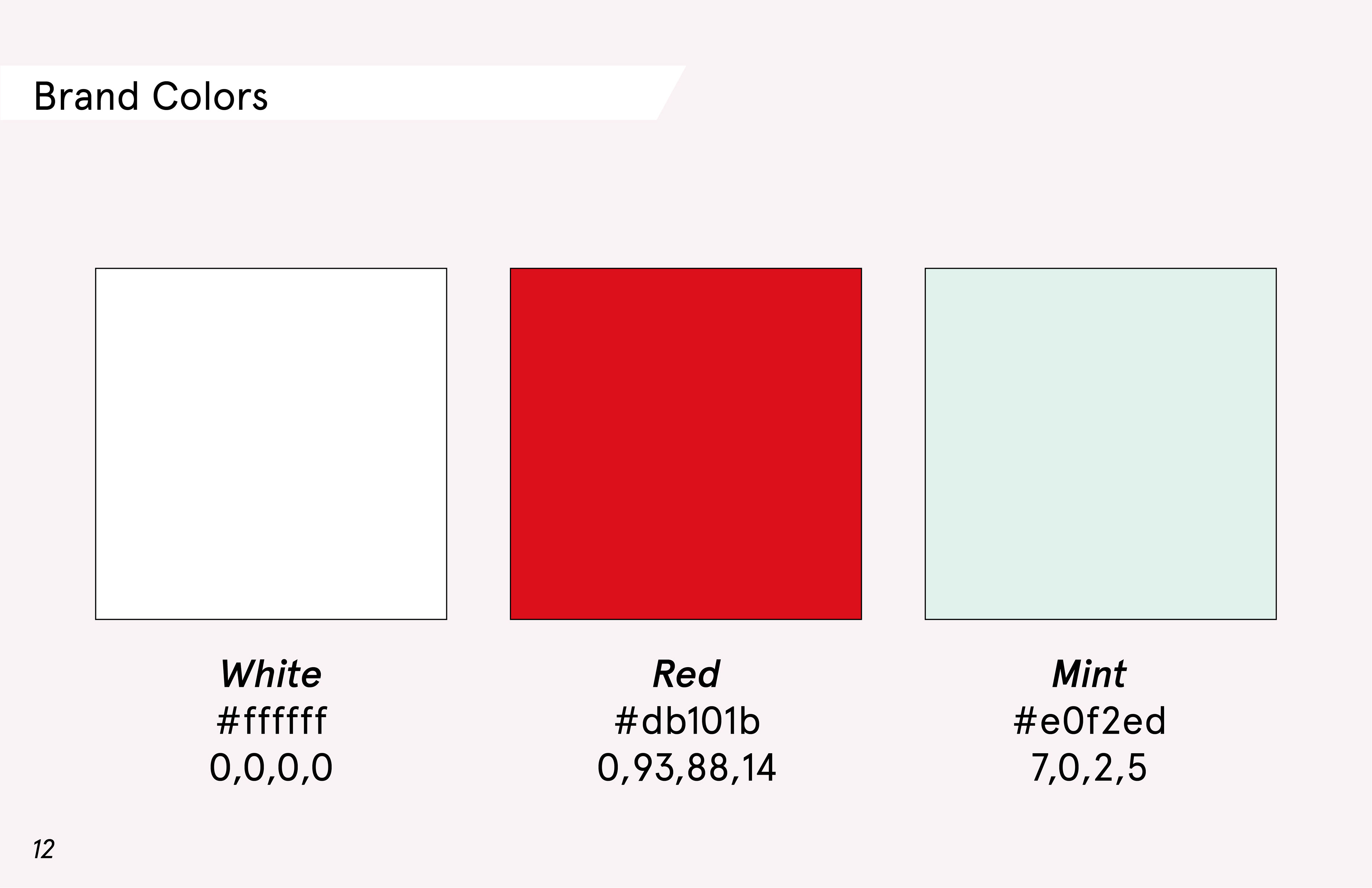 Brand Colors

White
#ffffff
0,0,0,0

Red
#db101b
0,93,88,14

Mint
#e0f2ed
7,0,2,5

12