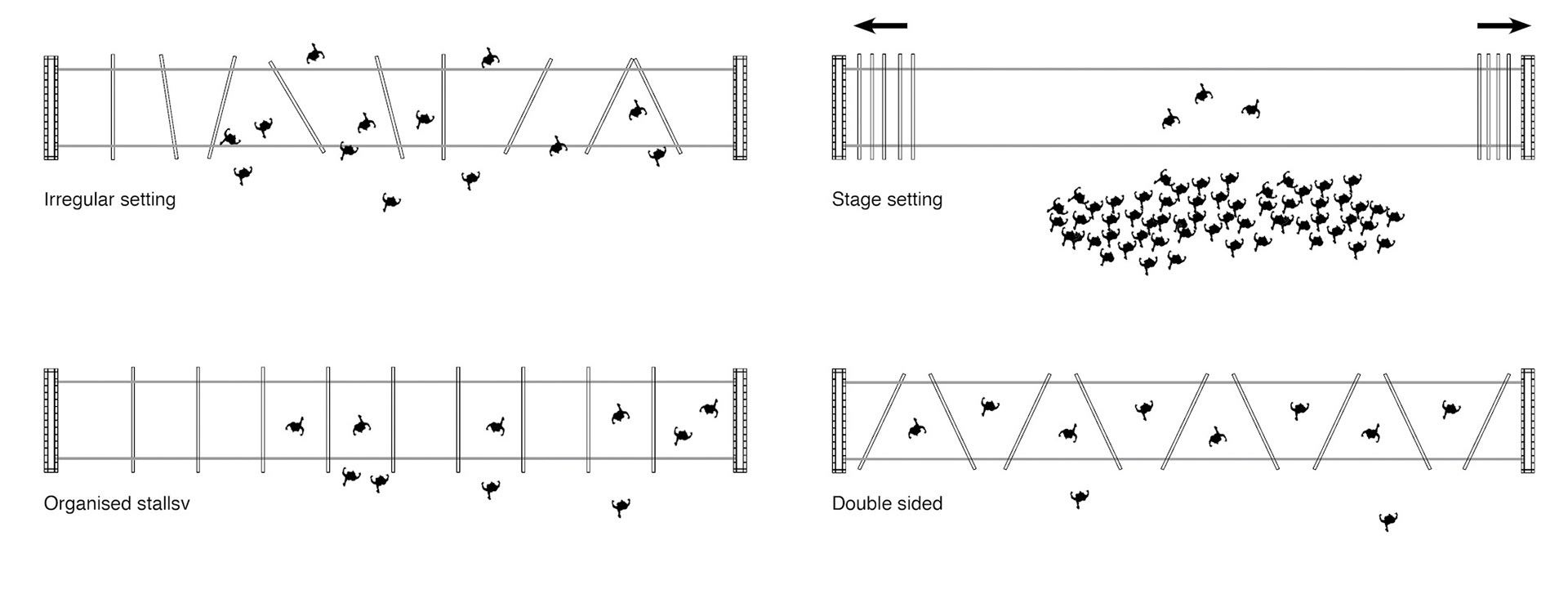 Irregular setting

Stage setting

Organised stallsv

Double sided