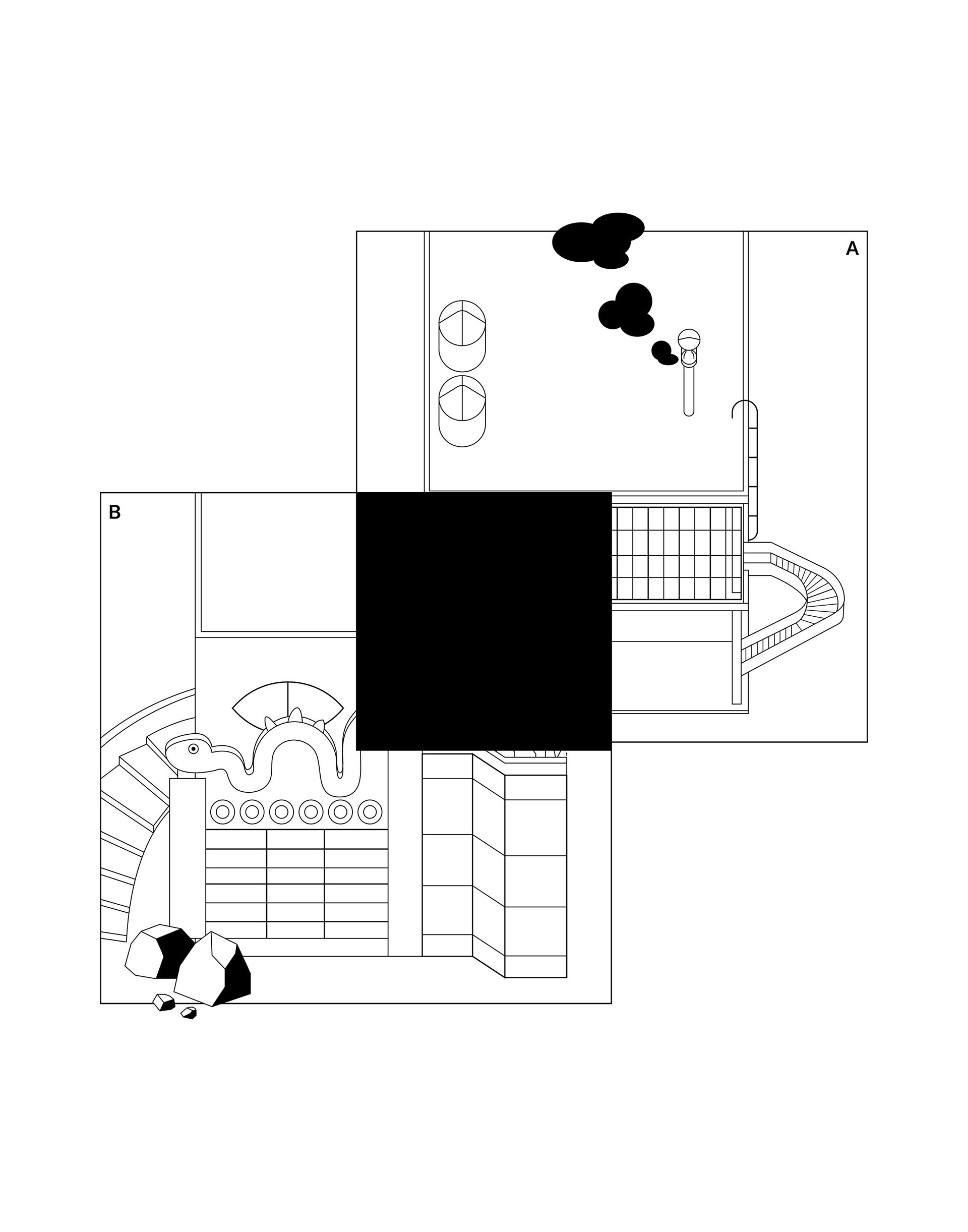 A

B