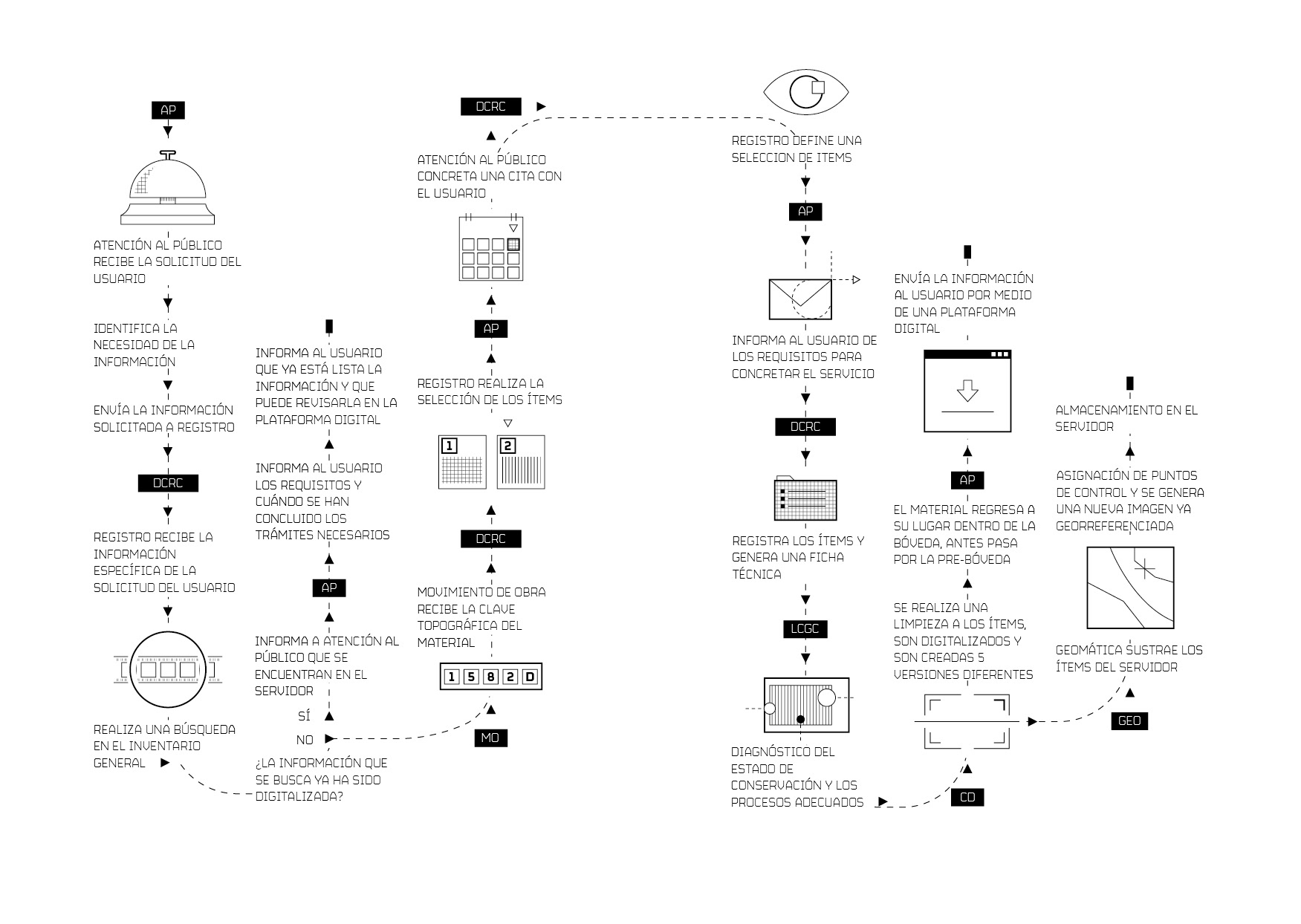 AP

ATENCIÓN AL PÚBLICO RECIBE LA SOLICITUD DEL USUARIO

IDENTIFICA LA NECESIDAD DE LA INFORMACIÓN

ENVÍA LA INFORMACIÓN SOLICITADA A REGISTRO

DCRC

REGISTRO RECIBE LA INFORMACIÓN ESPECÍFICA DE LA SOLICITUD DEL USUARIO

REALIZA UNA BÚSQUEDA EN EL INVENTARIO GENERAL

¿LA INFORMACIÓN QUE SE BUSCA YA HA SIDO DIGITALIZADA?

NO

SÍ

INFORMA A ATENCIÓN AL PÚBLICO QUE SE ENCUENTRAN EN EL SERVIDOR

AP

INFORMA AL USUARIO LOS REQUISITOS Y CUÁNDO SE HAN CONCLUIDO LOS TRÁMITES NECESARIOS

INFORMA AL USUARIO QUE YA ESTÁ LISTA LA INFORMACIÓN Y QUE PUEDE REVISARLA EN LA PLATAFORMA DIGITAL

MO

1 5 8 2 D

MOVIMIENTO DE OBRA RECIBE LA CLAVE TOPOGRÁFICA DEL MATERIAL

DCRC

1

2

REGISTRO REALIZA LA SELECCIÓN DE LOS ÍTEMS

AP

ATENCIÓN AL PÚBLICO CONCRETA UNA CITA CON EL USUARIO

DCRC

REGISTRO DEFINE UNA SELECCION DE ITEMS

AP

INFORMA AL USUARIO DE LOS REQUISITOS PARA CONCRETAR EL SERVICIO

DCRC

REGISTRA LOS ÍTEMS Y GENERA UNA FICHA TÉCNICA

LCGC

DIAGNÓSTICO DEL ESTADO DE CONSERVACIÓN Y LOS PROCESOS ADECUADOS

CD

SE REALIZA UNA LIMPIEZA A LOS ÍTEMS, SON DIGITALIZADOS Y SON CREADAS 5 VERSIONES DIFERENTES

EL MATERIAL REGRESA A SU LUGAR DENTRO DE LA BÓVEDA, ANTES PASA POR LA PRE-BÓVEDA

AP

ENVÍA LA INFORMACIÓN AL USUARIO POR MEDIO DE UNA PLATAFORMA DIGITAL

GEO

GEOMÁTICA SUSTRAE LOS ÍTEMS DEL SERVIDOR

ASIGNACIÓN DE PUNTOS DE CONTROL Y SE GENERA UNA NUEVA IMAGEN YA GEORREFERENCIADA

ALMACENAMIENTO EN EL SERVIDOR