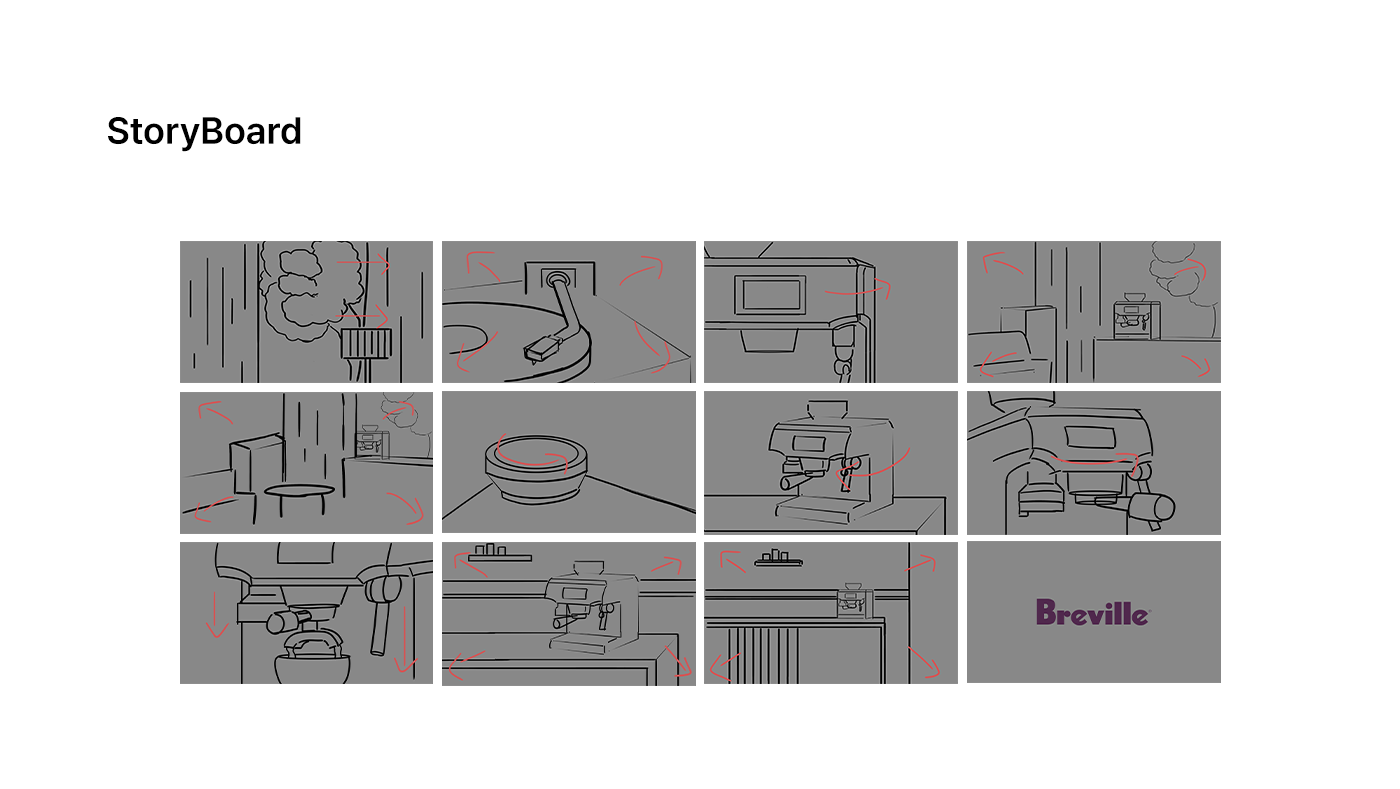 StoryBoard

Breville