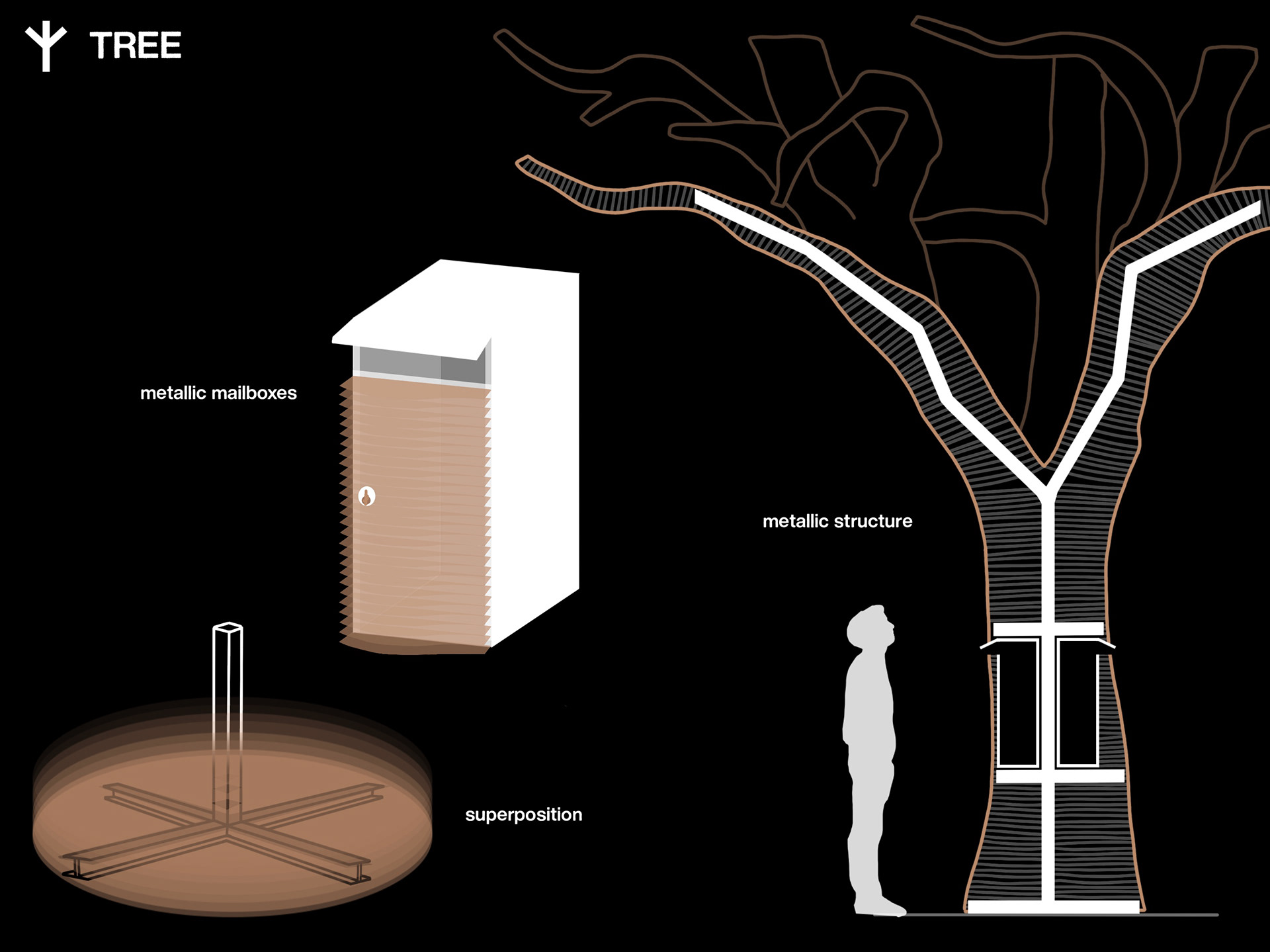 TREE

metallic mailboxes

metallic structure

superposition