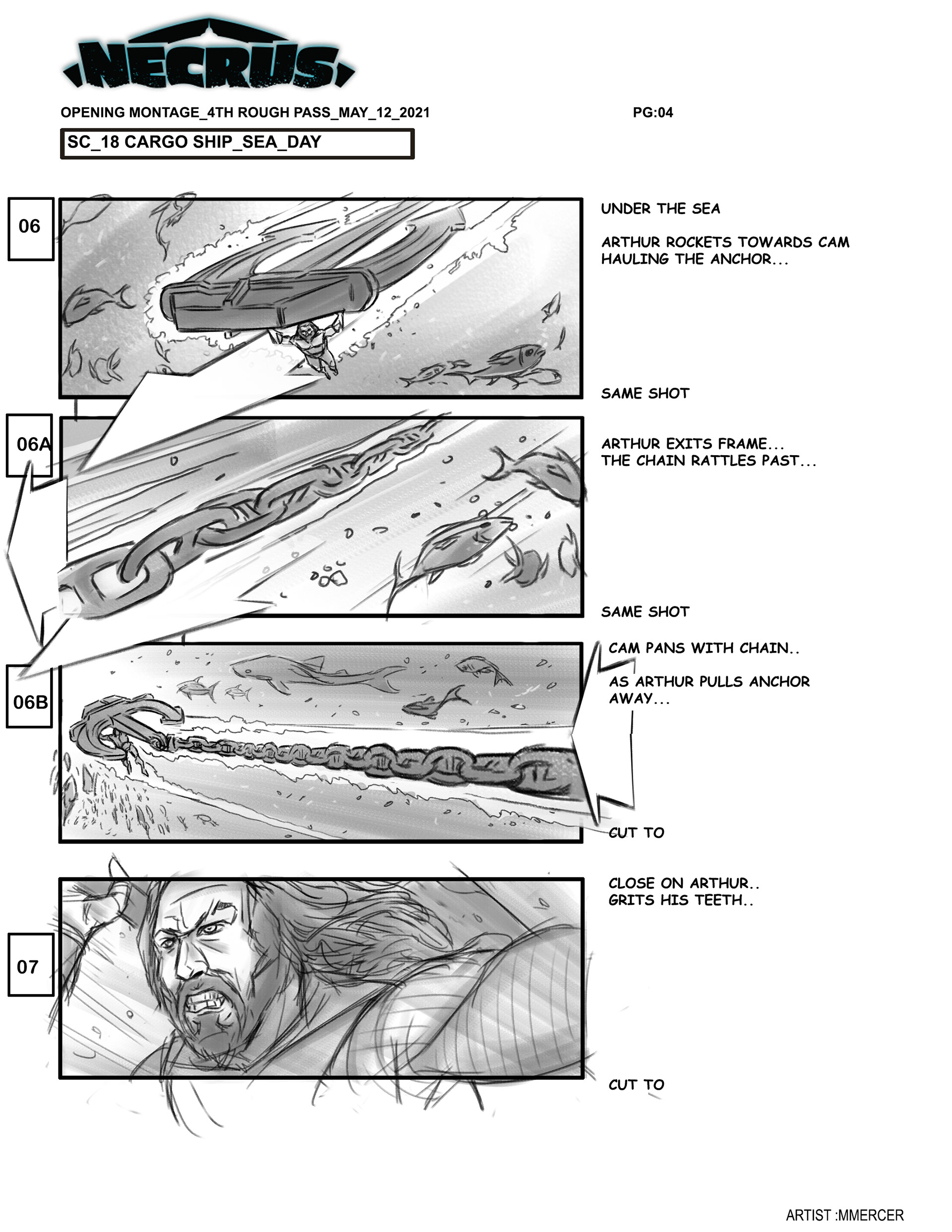 NECRUS

OPENING MONTAGE_4TH ROUGH PASS_MAY_12_2021

PG:04

SC_18 CARGO SHIP_SEA_DAY

06

UNDER THE SEA

ARTHUR ROCKETS TOWARDS CAM HAULING THE ANCHOR...

SAME SHOT

06A

ARTHUR EXITS FRAME... THE CHAIN RATTLES PAST...

SAME SHOT

06B

CAM PANS WITH CHAIN..

AS ARTHUR PULLS ANCHOR AWAY...

CUT TO

07

CLOSE ON ARTHUR.. GRITS HIS TEETH..

CUT TO

ARTIST :MMERCER