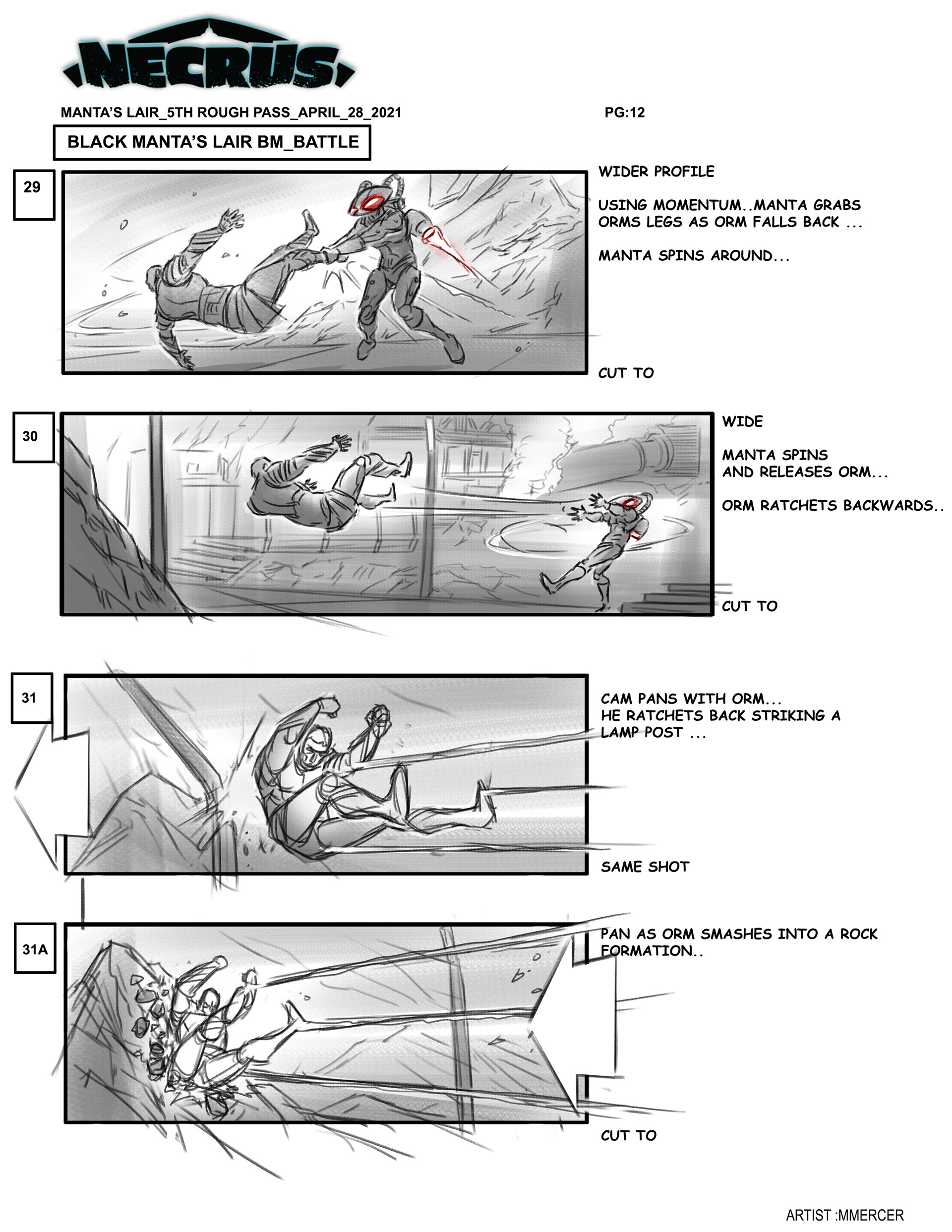 NECRUS

MANTA'S LAIR_5TH ROUGH PASS_APRIL_28_2021

PG:12

BLACK MANTA'S LAIR BM_BATTLE

29

WIDER PROFILE

USING MOMENTUM..MANTA GRABS ORMS LEGS AS ORM FALLS BACK ...

MANTA SPINS AROUND...

CUT TO

30

WIDE

MANTA SPINS AND RELEASES ORM...

ORM RATCHETS BACKWARDS..

CUT TO

31

CAM PANS WITH ORM... HE RATCHETS BACK STRIKING A LAMP POST ...

SAME SHOT

31A

PAN AS ORM SMASHES INTO A ROCK FORMATION..

CUT TO

ARTIST :MMERCER