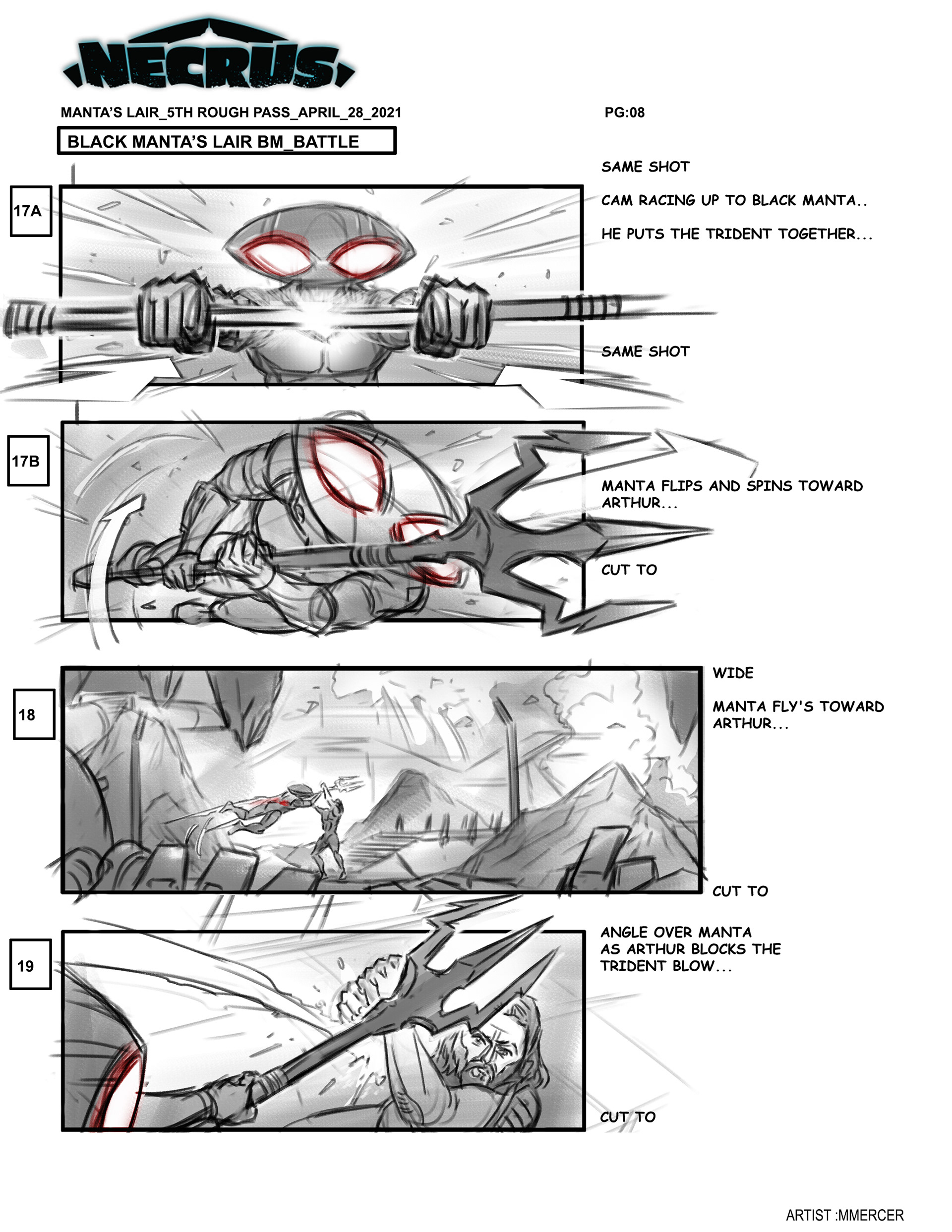 NECRUS

MANTA'S LAIR_5TH ROUGH PASS_APRIL_28_2021

PG:08

BLACK MANTA'S LAIR BM_BATTLE

17A

SAME SHOT

CAM RACING UP TO BLACK MANTA..

HE PUTS THE TRIDENT TOGETHER...

SAME SHOT

17B

MANTA FLIPS AND SPINS TOWARD ARTHUR...

CUT TO

18

WIDE

MANTA FLY'S TOWARD ARTHUR...

CUT TO

19

ANGLE OVER MANTA AS ARTHUR BLOCKS THE TRIDENT BLOW...

CUT TO

ARTIST :MMERCER