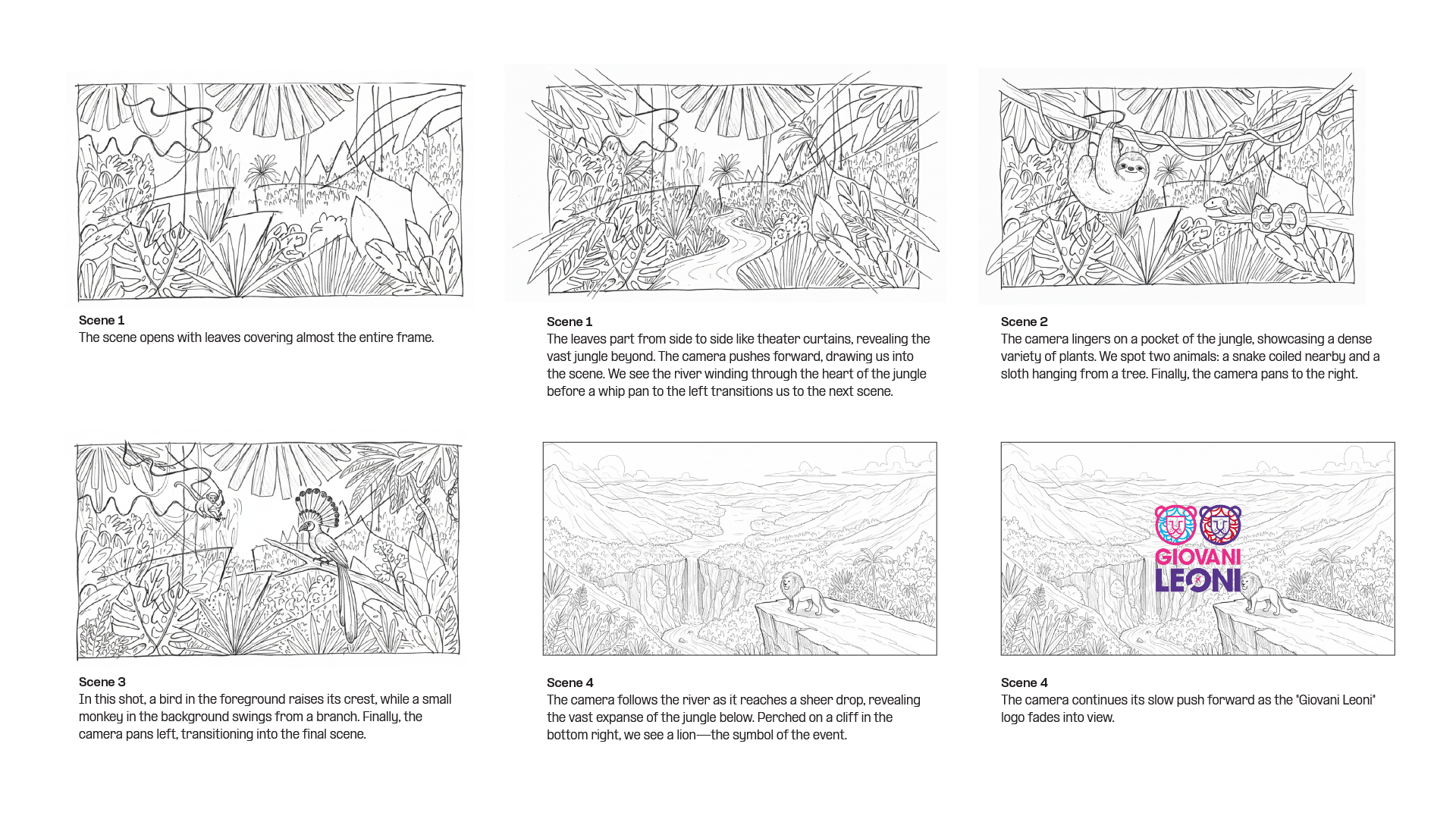 Scene 1
The scene opens with leaves covering almost the entire frame.

Scene 1
The leaves part from side to side like theater curtains, revealing the vast jungle beyond. The camera pushes forward, drawing us into the scene. We see the river winding through the heart of the jungle before a whip pan to the left transitions us to the next scene.

Scene 2
The camera lingers on a pocket of the jungle, showcasing a dense variety of plants. We spot two animals: a snake coiled nearby and a sloth hanging from a tree. Finally, the camera pans to the right.

Scene 3
In this shot, a bird in the foreground raises its crest, while a small monkey in the background swings from a branch. Finally, the camera pans left, transitioning into the final scene.

Scene 4
The camera follows the river as it reaches a sheer drop, revealing the vast expanse of the jungle below. Perched on a cliff in the bottom right, we see a lion—the symbol of the event.

GIOVANI
LEONI

Scene 4
The camera continues its slow push forward as the "Giovani Leoni" logo fades into view.