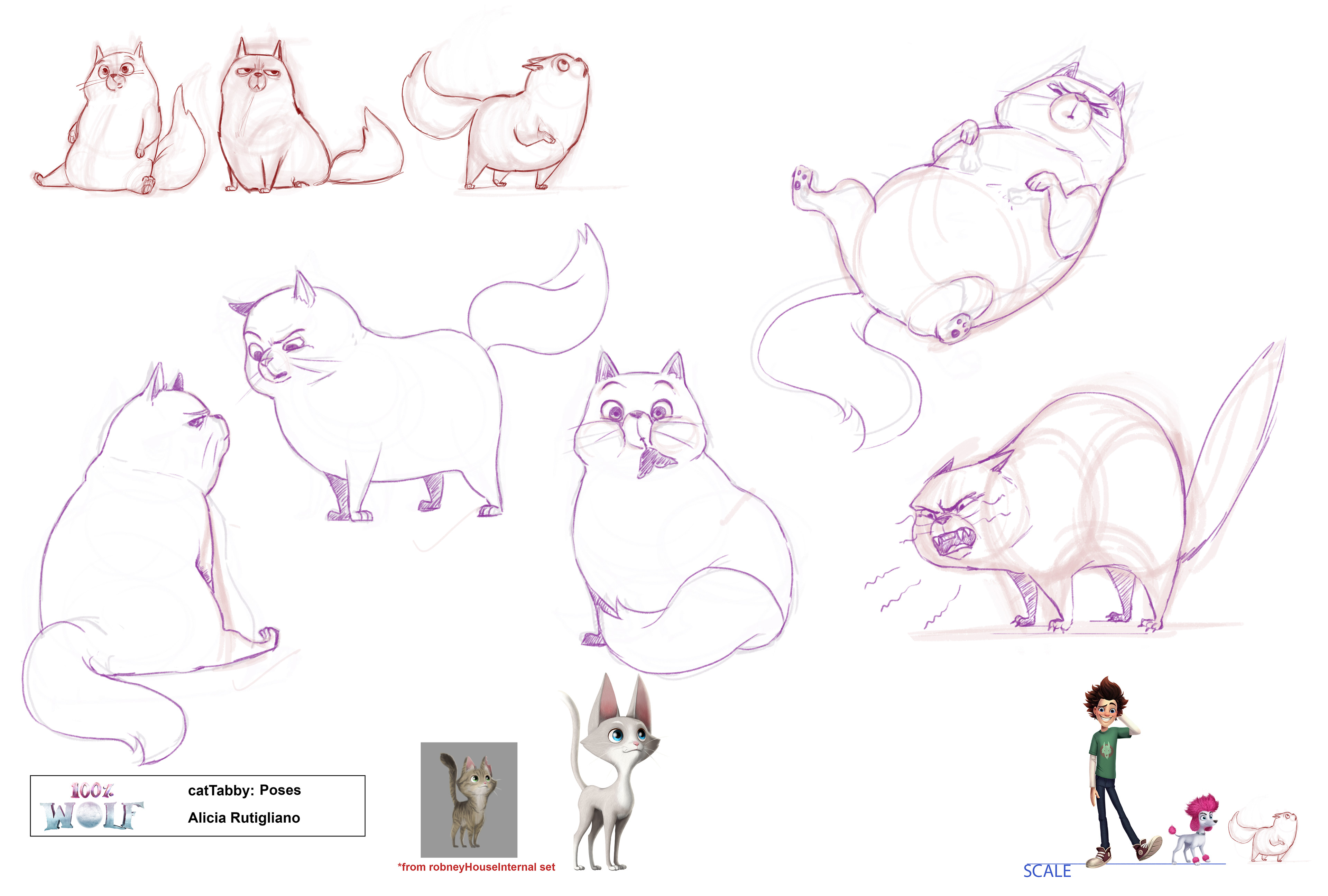 100% WOLF

catTabby: Poses

Alicia Rutigliano

*from robneyHouseInternal set

SCALE