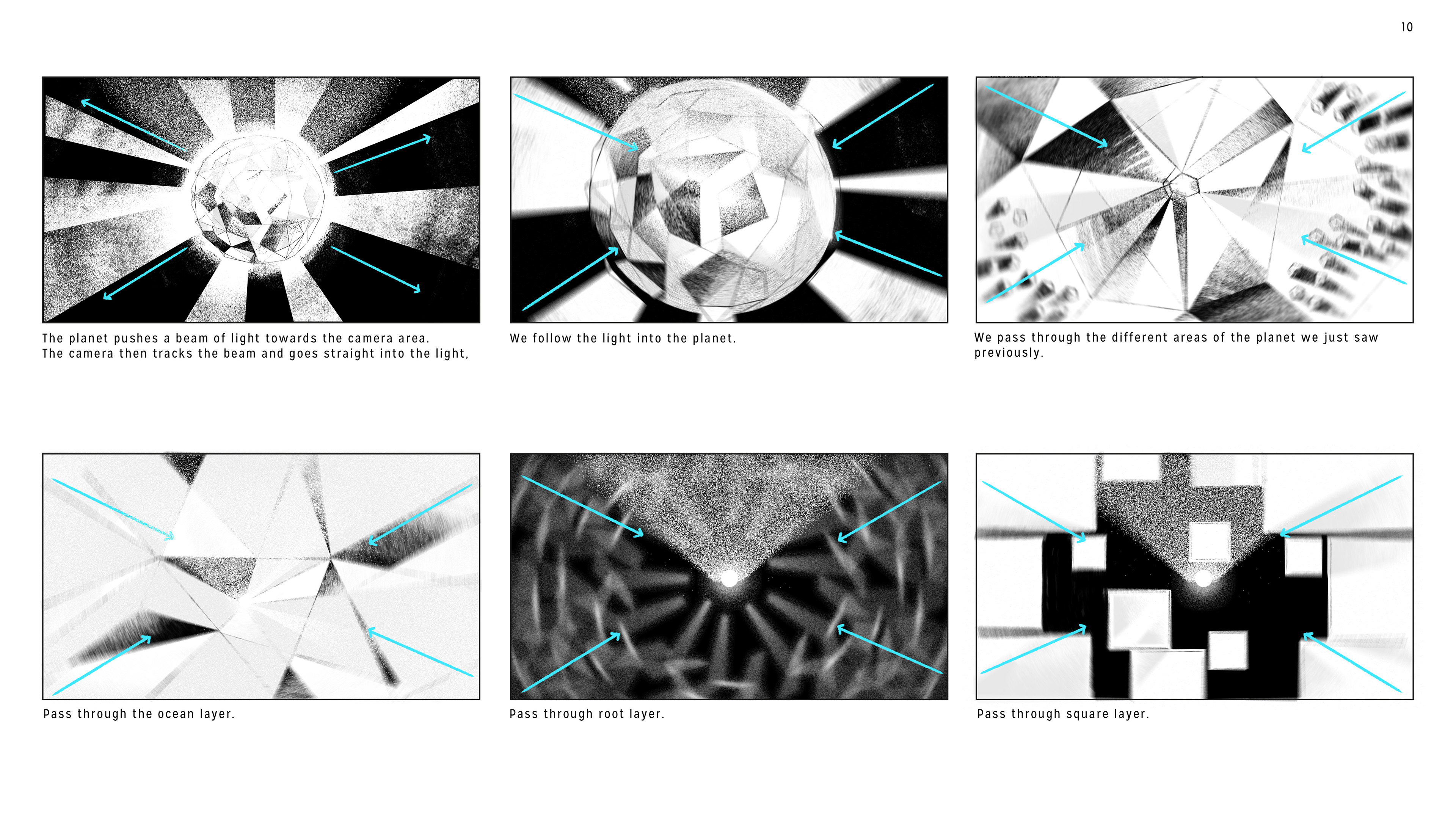 10

The planet pushes a beam of light towards the camera area.
The camera then tracks the beam and goes straight into the light.

We follow the light into the planet.

We pass through the different areas of the planet we just saw previously.

Pass through the ocean layer.

Pass through root layer.

Pass through square layer.