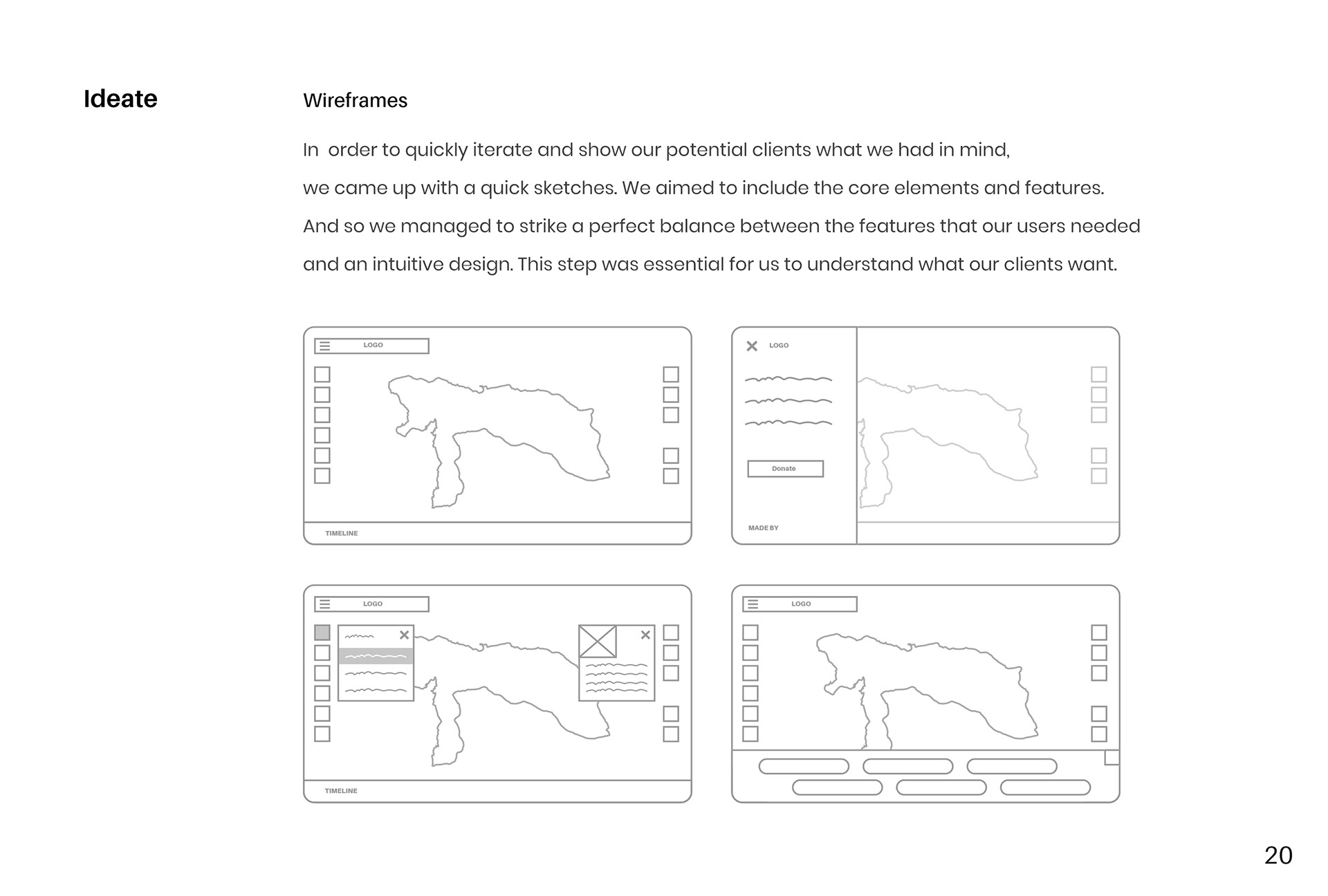 Ideate

Wireframes

In order to quickly iterate and show our potential clients what we had in mind, we came up with a quick sketches. We aimed to include the core elements and features. And so we managed to strike a perfect balance between the features that our users needed and an intuitive design. This step was essential for us to understand what our clients want.

LOGO

TIMELINE

LOGO

Donate

MADE BY

LOGO

TIMELINE

LOGO

20