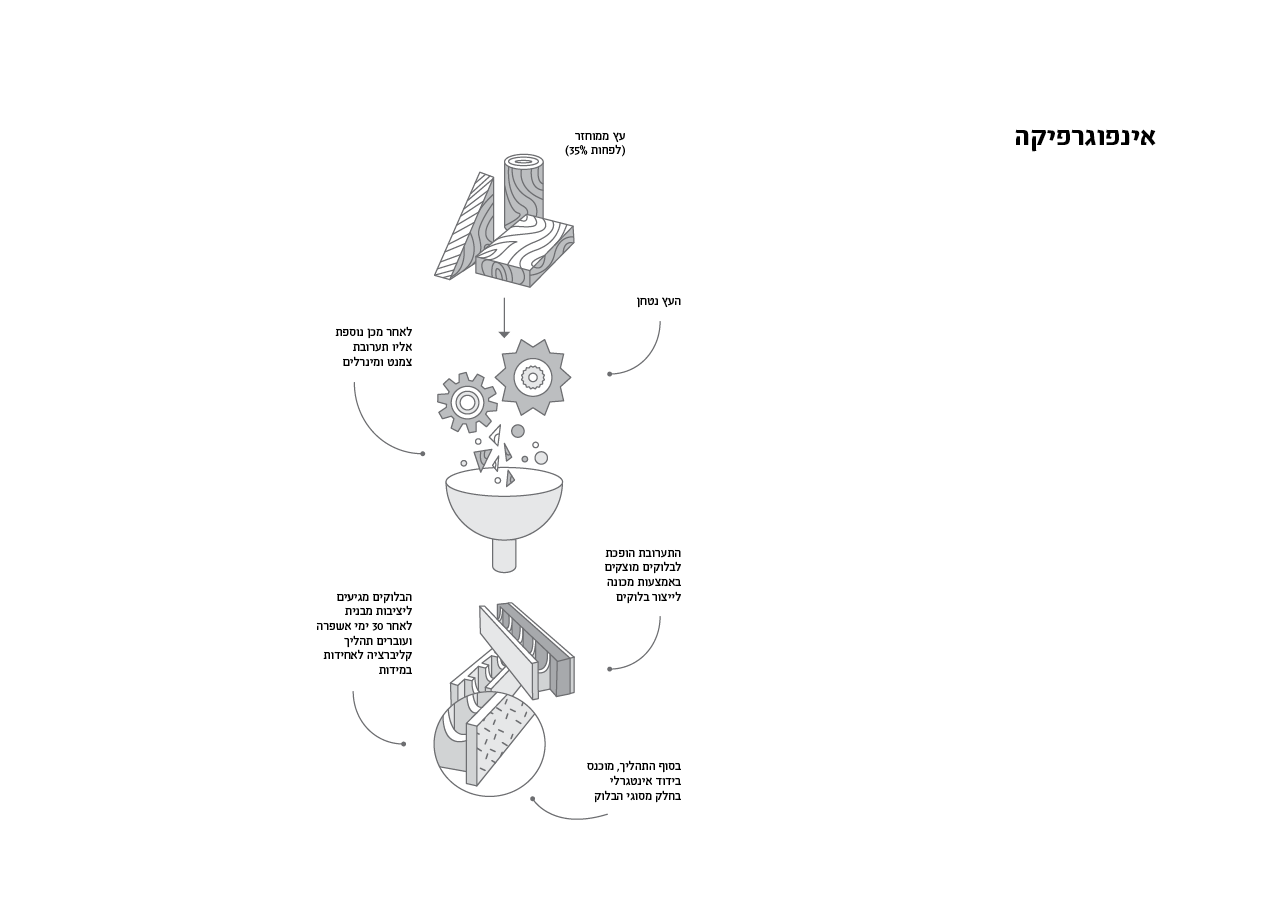 אינפוגרפיקה

עץ ממוחזר
(לפחות 35%)

העץ נטחן

לאחר מכן נוספת
אליו תערובת
צמנט ומינרלים

התערובת הופכת
לבלוקים מוצקים
באמצעות מכונה
לייצור בלוקים

הבלוקים מגיעים
ליציבות מבנית
לאחר 30 ימי אשפרה
ועוברים תהליך
קליברציה לאחידות
במידות

בסוף התהליך, מוכנס
בידוד אינטגרלי
בחלק מסוגי הבלוק